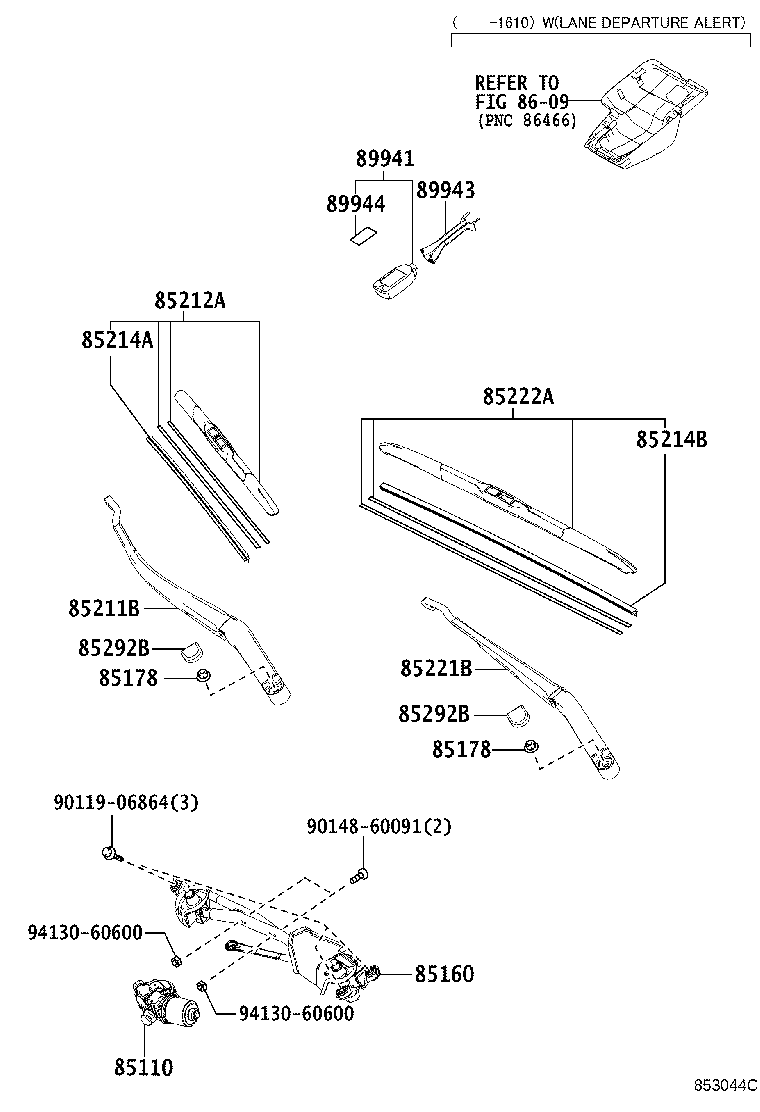 ( -1610) W(LANE DEPARTURE ALERT)

REFER TO
FIG 86-09
(PNC 86466)

89941
89944
89943

85212A
85214A

85222A
85214B

85211B
85292B
85178

85221B
85292B
85178

90119-06864(3)
90148-60091(2)
94130-60600
85160
94130-60600
85110

853044C