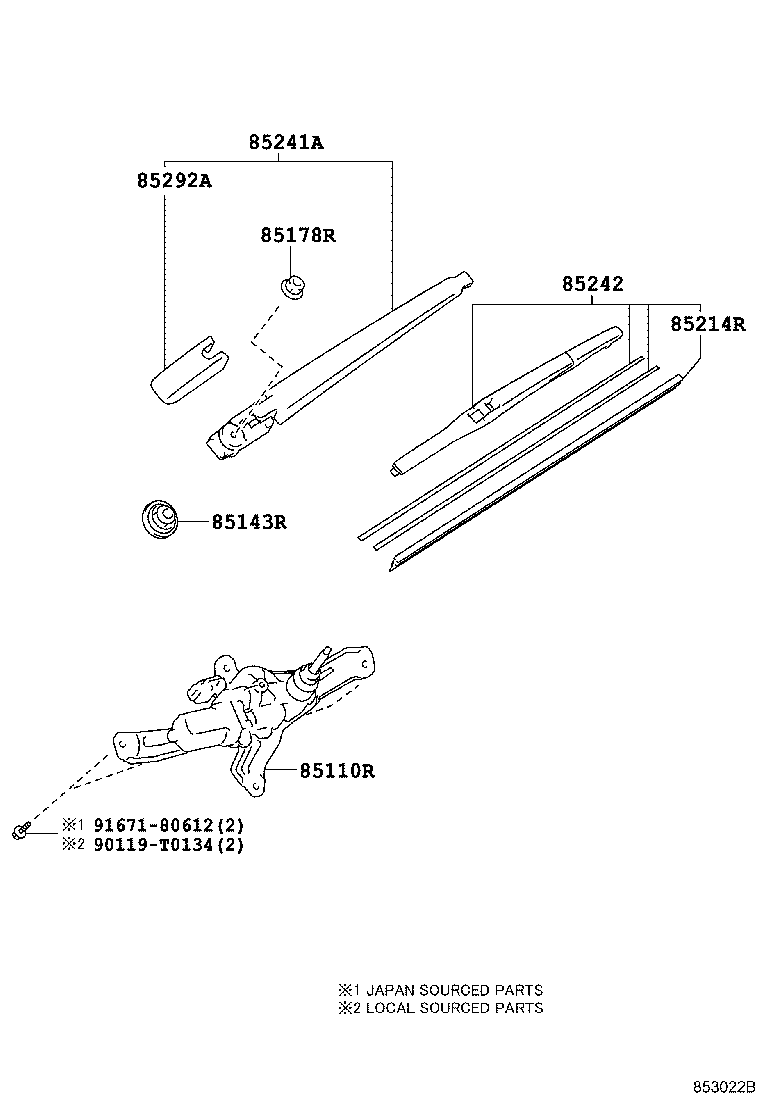 85241A
85292A
85178R
85242
85214R
85143R
85110R
※1 91671-80612(2)
※2 90119-T0134(2)

※1 JAPAN SOURCED PARTS
※2 LOCAL SOURCED PARTS

853022B