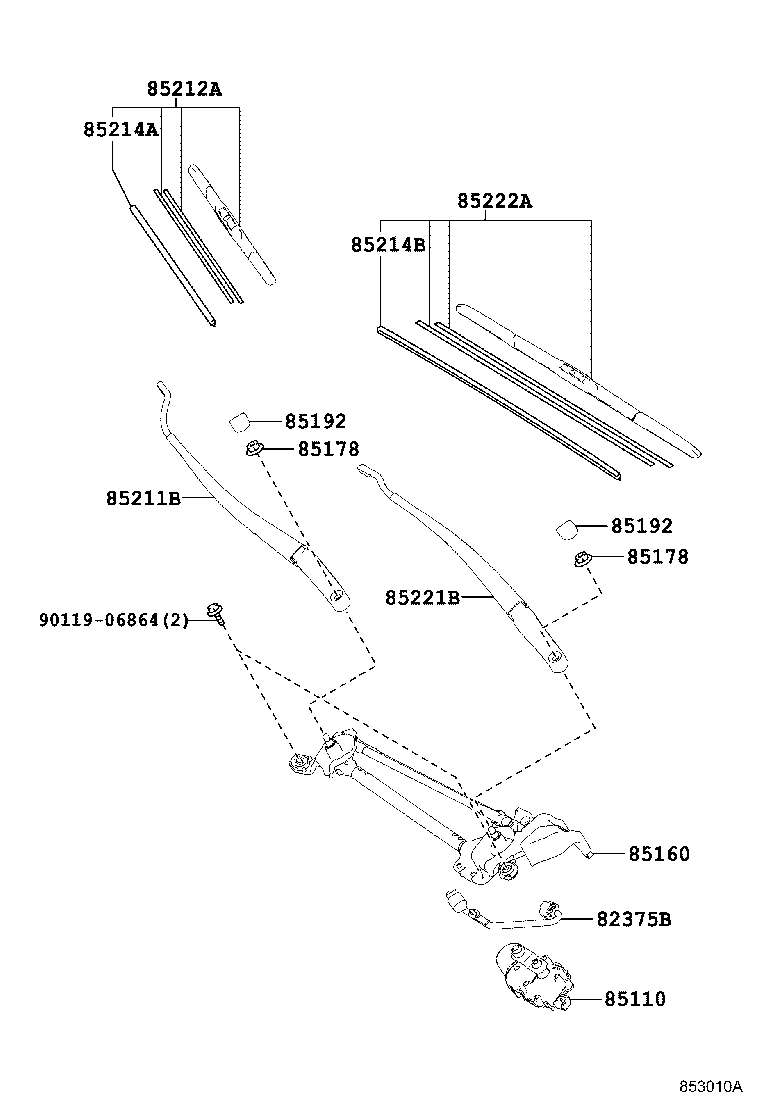 85212A
85214A
85222A
85214B
85192
85178
85211B
85192
85178
85221B
90119-06864(2)
85160
82375B
85110
853010A