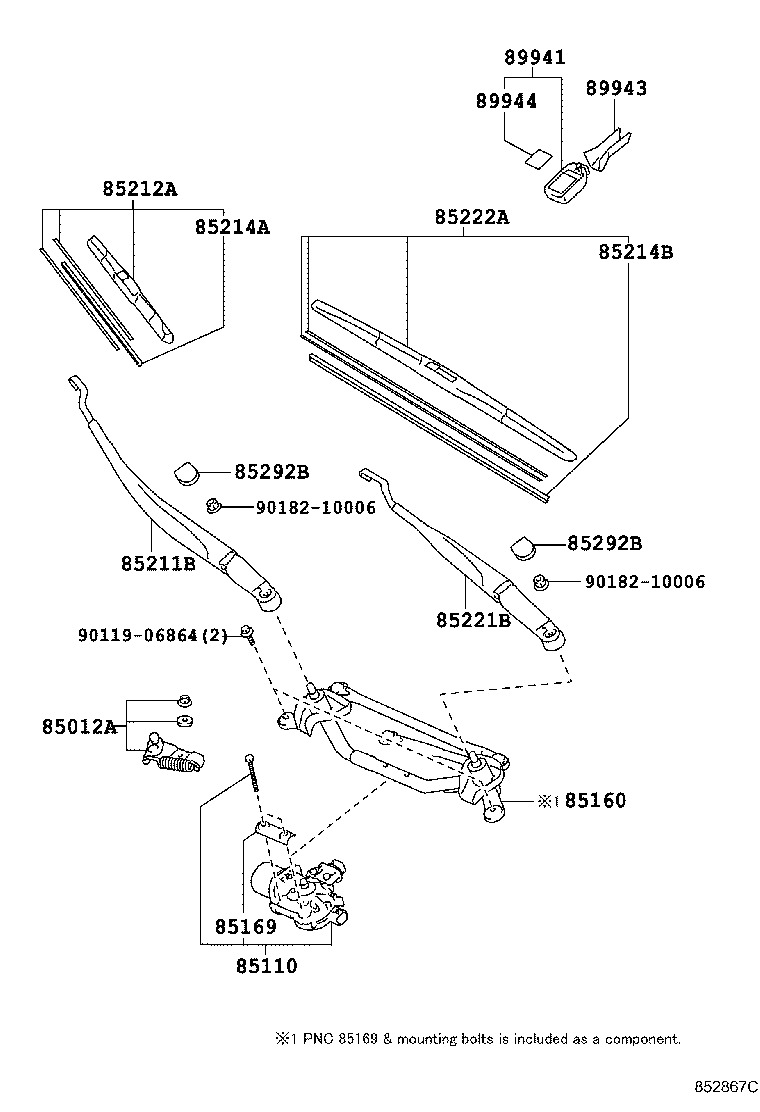 89941
89944
89943
85212A
85214A
85222A
85214B
85292B
90182-10006
85211B
85292B
90182-10006
85221B
90119-06864(2)
85012A
※1 85160
85169
85110

※1 PNC 85169 & mounting bolts is included as a component.

852867C