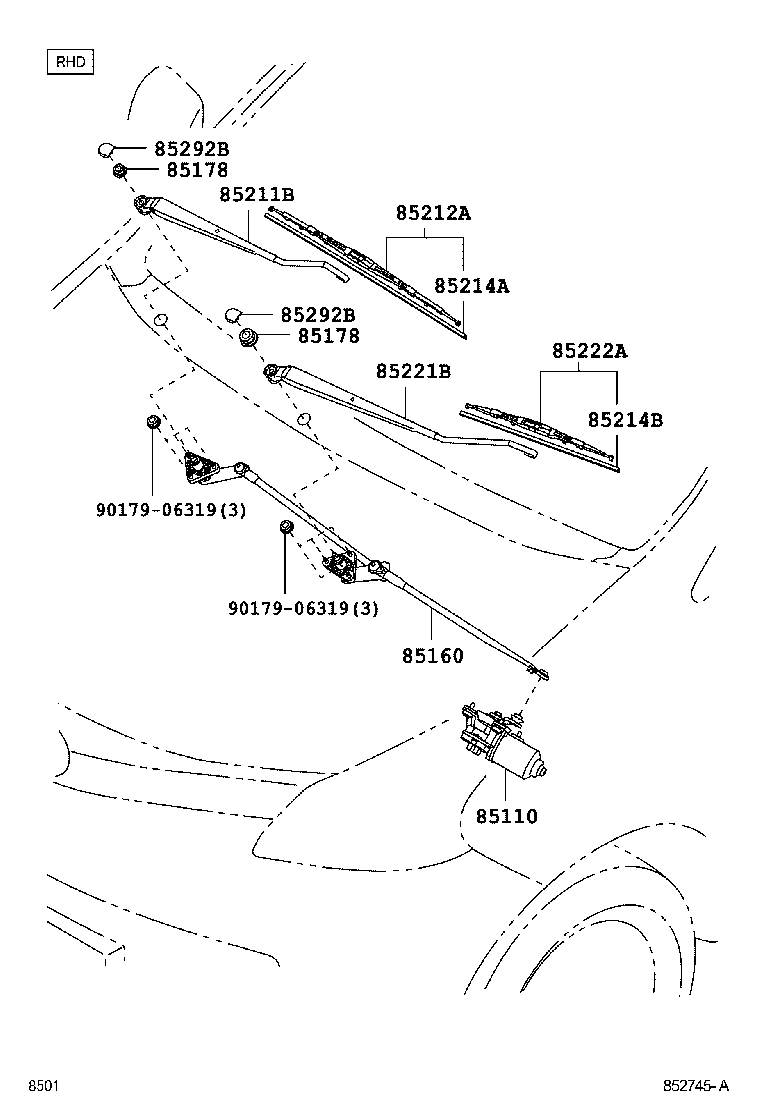 RHD

85292B
85178
85211B
85212A
85214A
85292B
85178
85221B
85222A
85214B
90179-06319(3)
90179-06319(3)
85160
85110

8501
852745-A