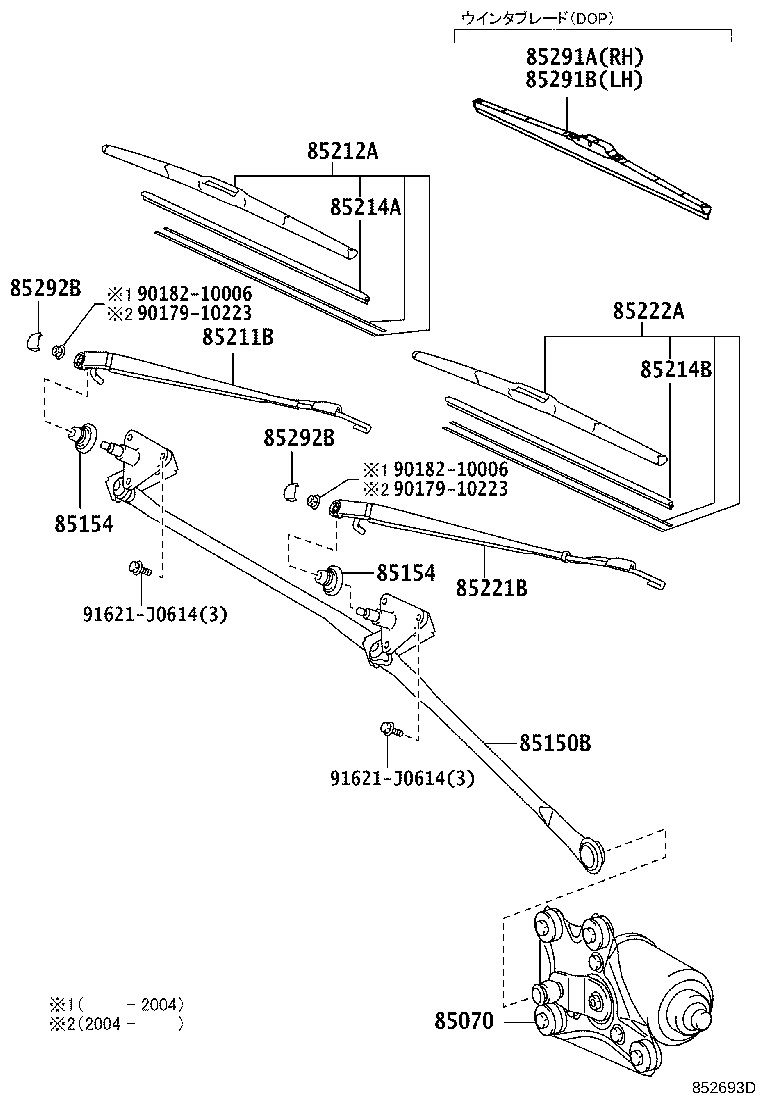 ウインタブレード(DOP)
85291A(RH)
85291B(LH)

85212A
85214A
85292B
※1 90182-10006
※2 90179-10223
85211B
85222A
85214B
85292B
※1 90182-10006
※2 90179-10223
85154
85154
85221B
91621-J0614(3)
85150B
91621-J0614(3)
※1( -2004)
※2(2004- )
85070
852693D