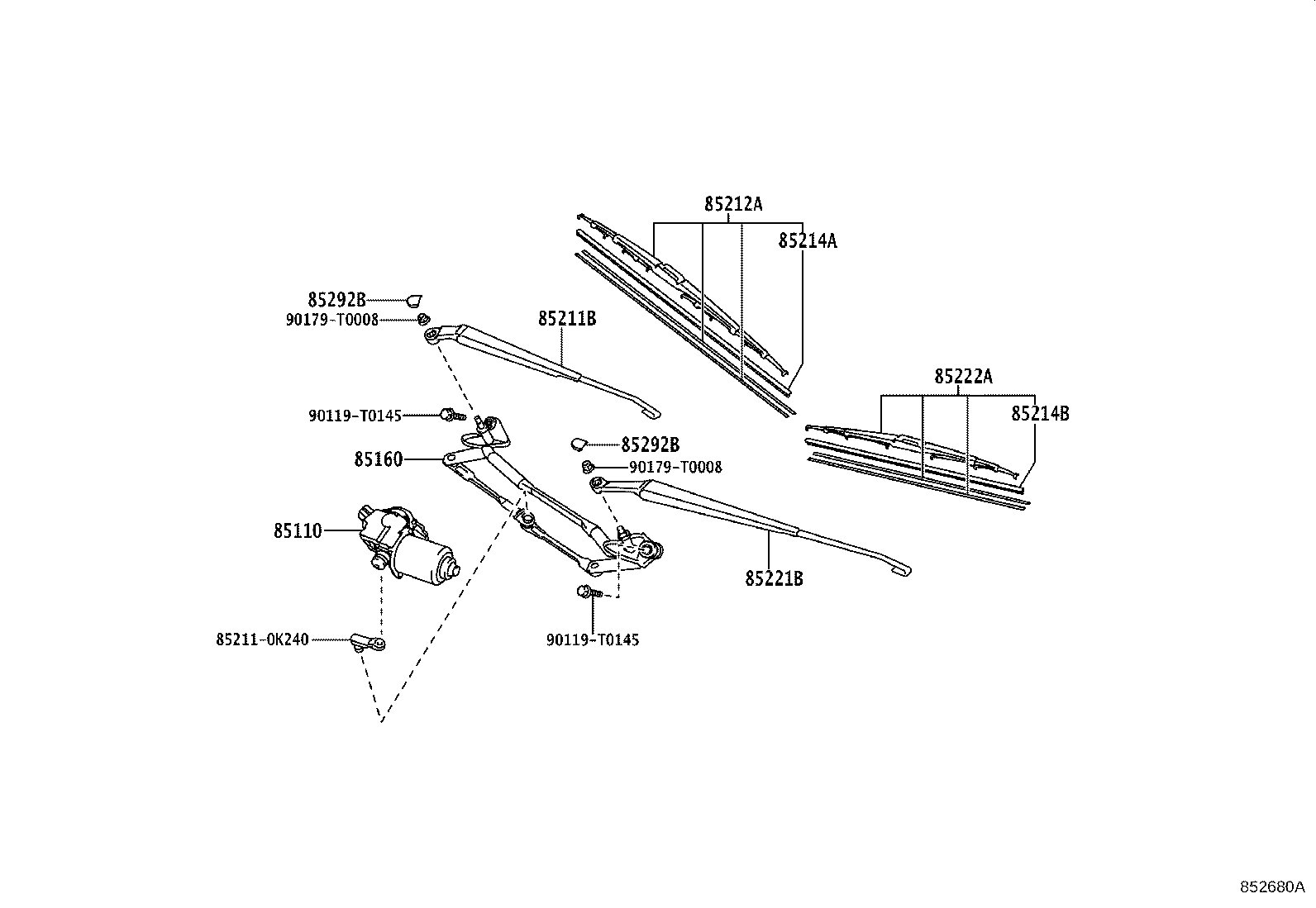 85212A
85214A
85292B
90179-T0008
85211B
85222A
85214B
90119-T0145
85292B
85160
90179-T0008
85110
85221B
85211-0K240
90119-T0145
852680A