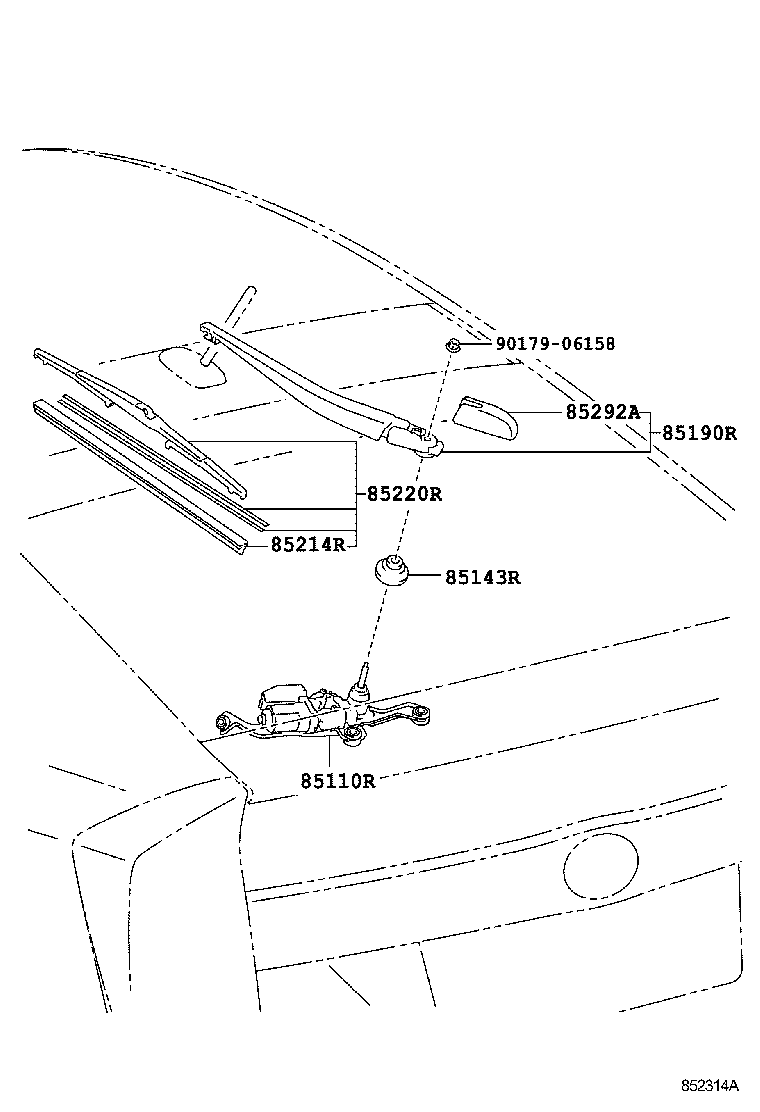 90179-06158
85292A
85190R
85220R
85214R
85143R
85110R
852314A