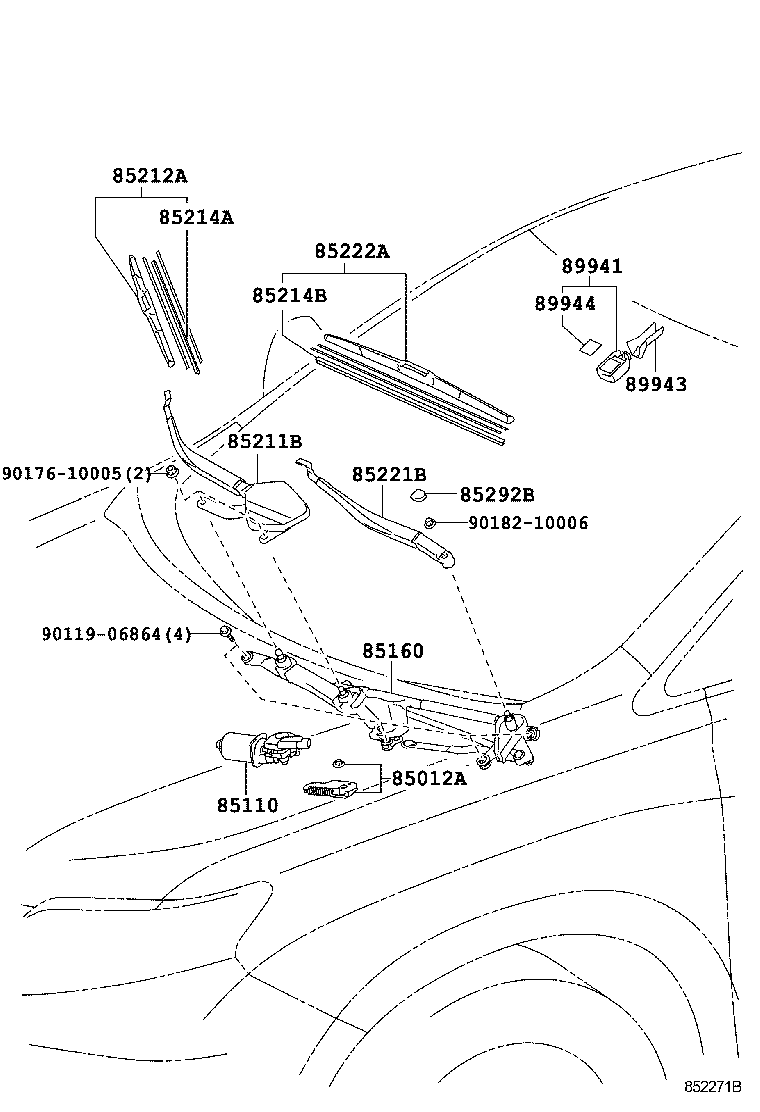 85212A
85214A
85222A
85214B
89941
89944
89943
85211B
90176-10005(2)
85221B
85292B
90182-10006
90119-06864(4)
85160
85012A
85110
852271B