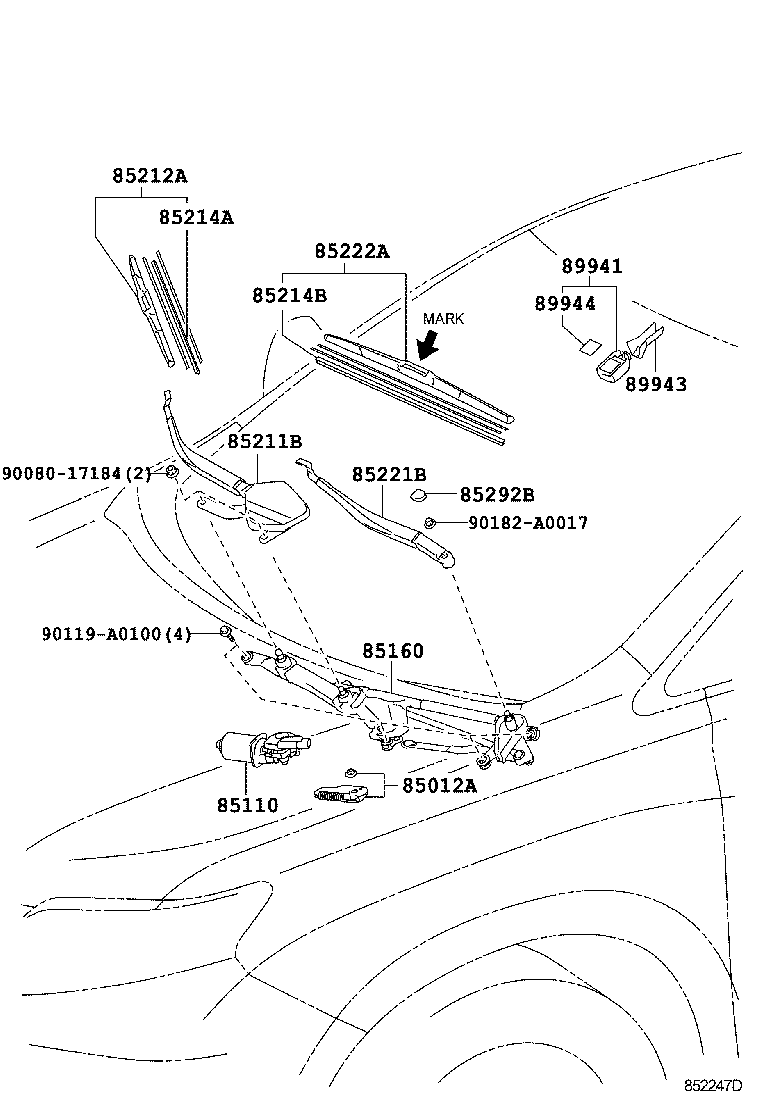 85212A
85214A
85222A
85214B
MARK
89941
89944
89943
85211B
90080-17184(2)
85221B
85292B
90182-A0017
90119-A0100(4)
85160
85110
85012A
852247D