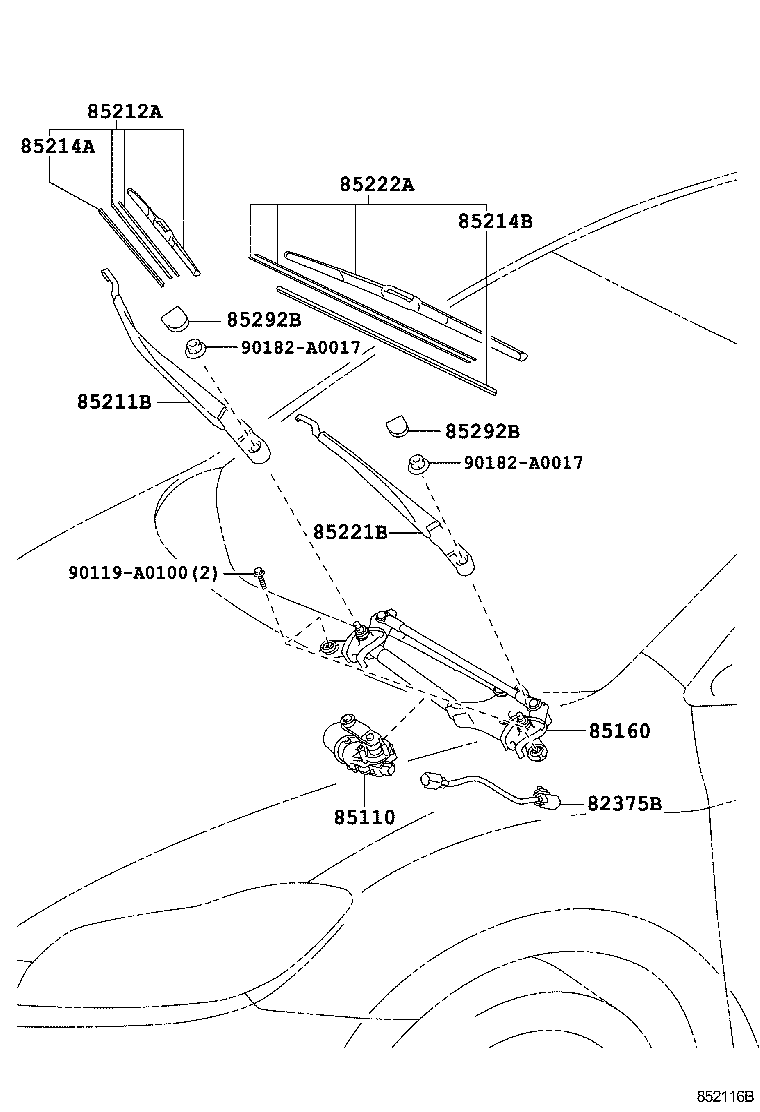 85212A
85214A
85222A
85214B
85292B
90182-A0017
85211B
85292B
90182-A0017
85221B
90119-A0100(2)
85160
85110
82375B
852116B