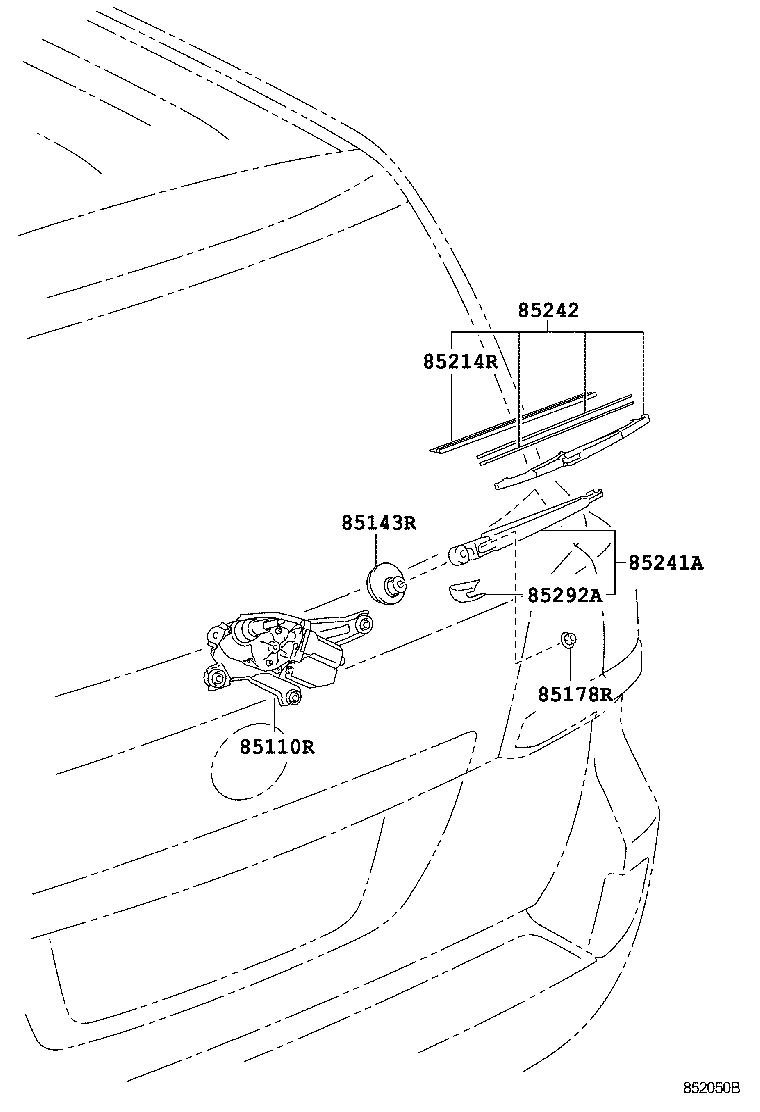 85242

85214R

85143R

85241A

85292A

85178R

85110R

852050B