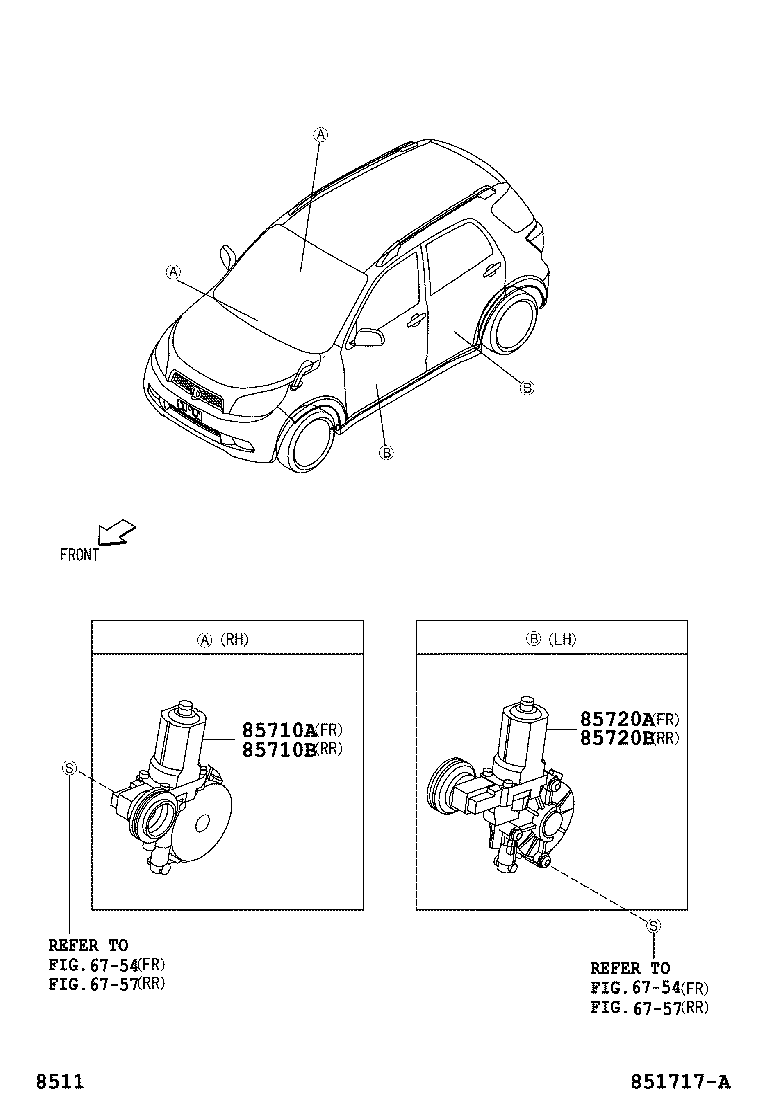 A
A
B
B

FRONT

A (RH)

85710A(FR)
85710B(RR)

S

REFER TO
FIG. 67-54(FR)
FIG. 67-57(RR)

B (LH)

85720A(FR)
85720B(RR)

S

REFER TO
FIG. 67-54(FR)
FIG. 67-57(RR)

8511

851717-A