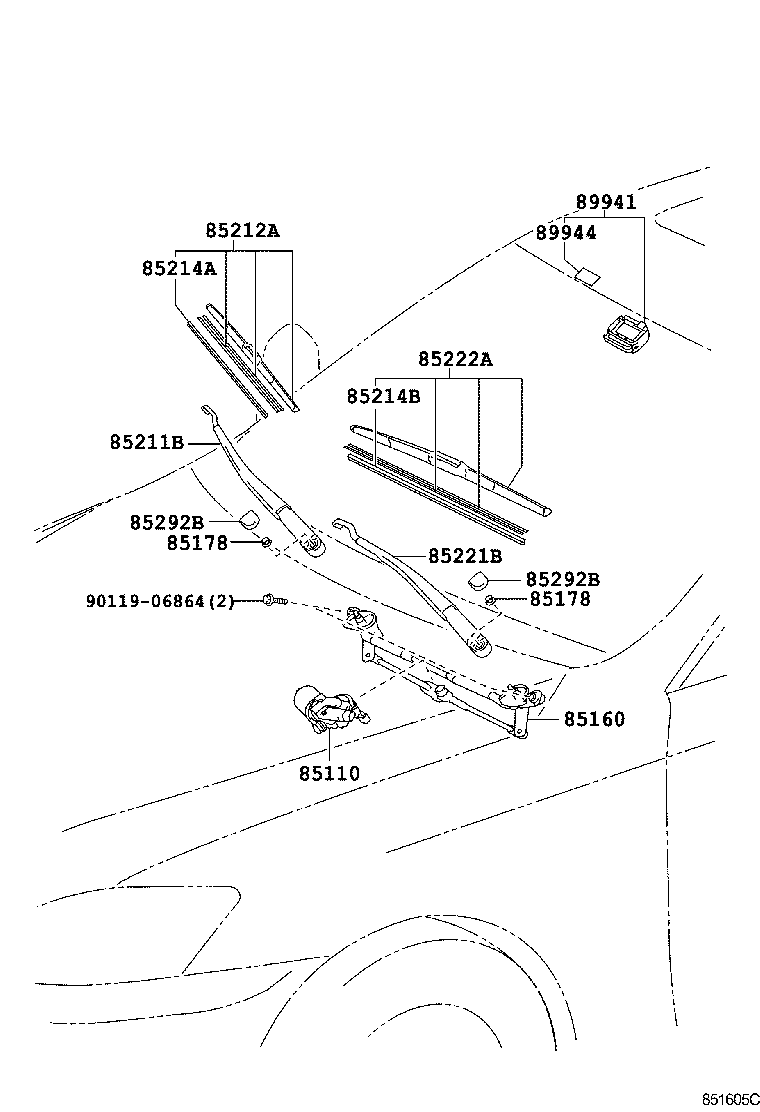 89941
89944
85212A
85214A
85222A
85214B
85211B
85292B
85178
85221B
85292B
85178
90119-06864(2)
85160
85110
851605C