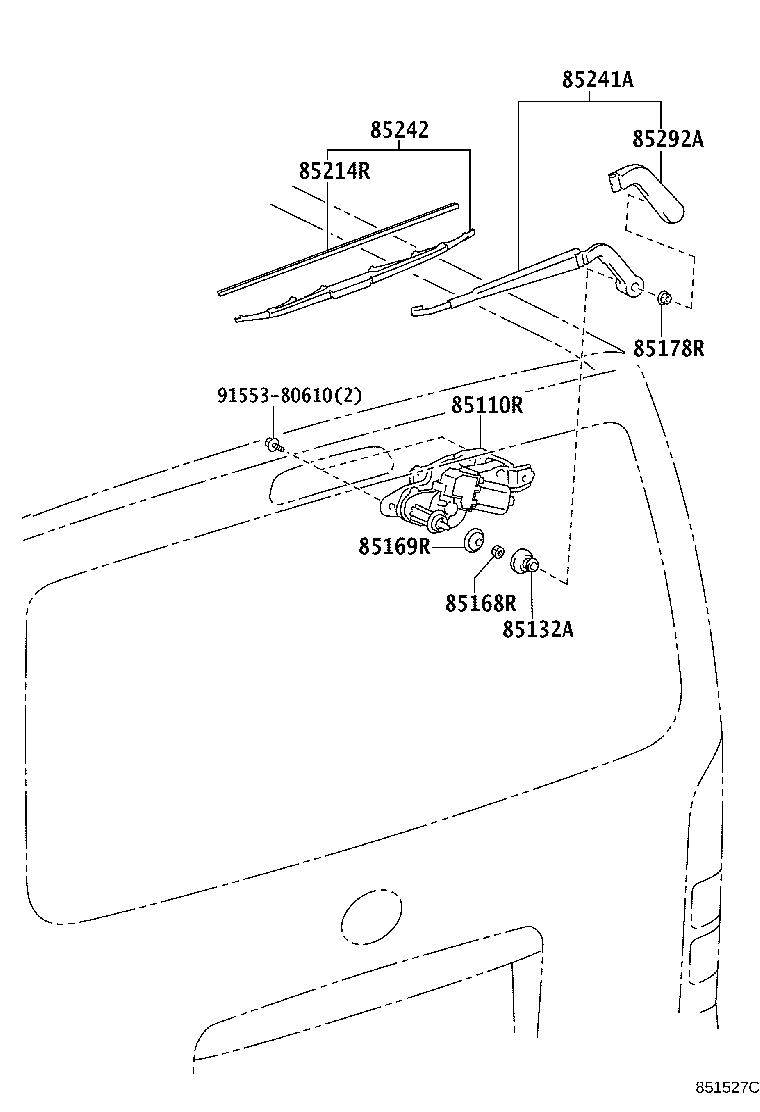 85241A
85242
85292A
85214R
85178R
91553-80610(2)
85110R
85169R
85168R
85132A
851527C