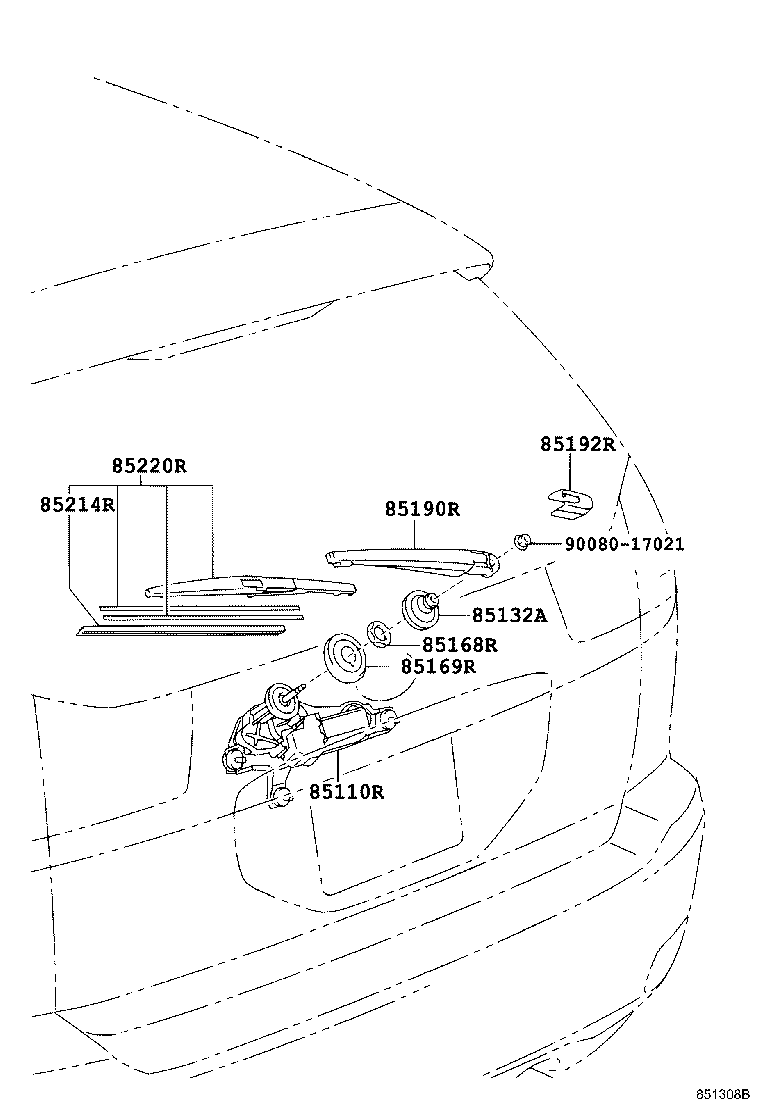 85192R
85220R
85214R
85190R
90080-17021
85132A
85168R
85169R
85110R
851308B