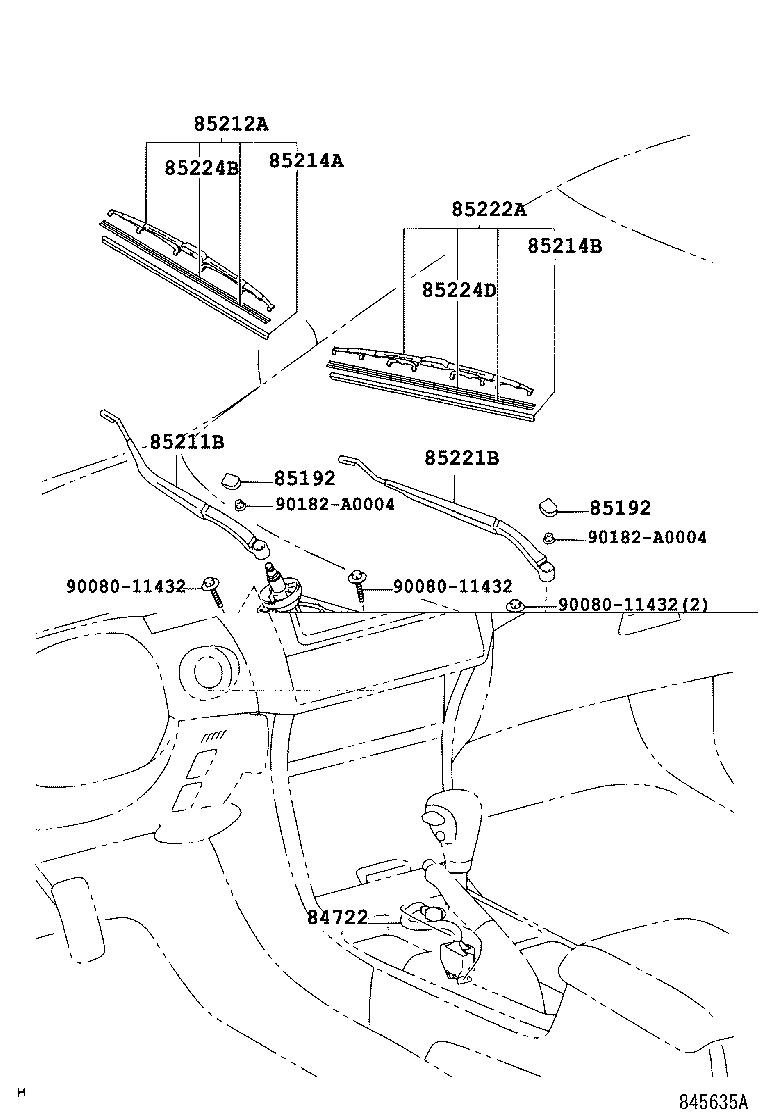 85212A
85224B
85214A
85222A
85214B
85224D
85211B
85192
90182-A0004
85221B
85192
90182-A0004
90080-11432
90080-11432
90080-11432(2)
84722
H
845635A