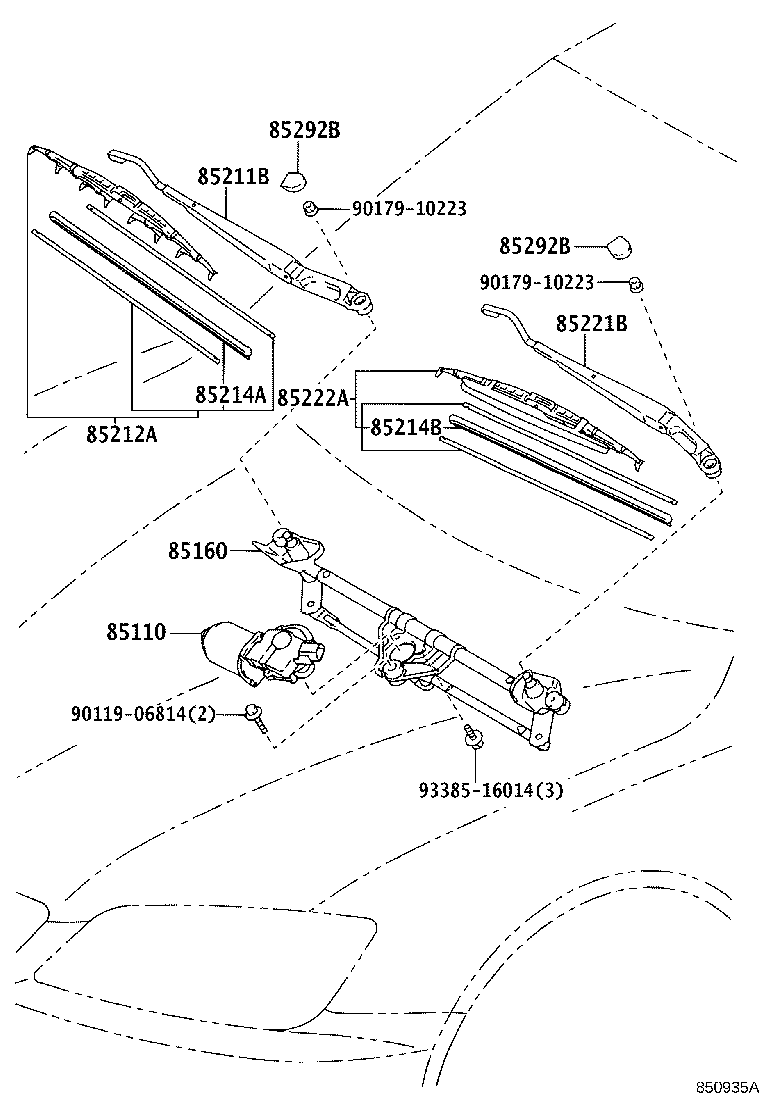 85292B
85211B
90179-10223
85292B
90179-10223
85221B
85214A
85222A
85214B
85212A
85160
85110
90119-06814(2)
93385-16014(3)
850935A