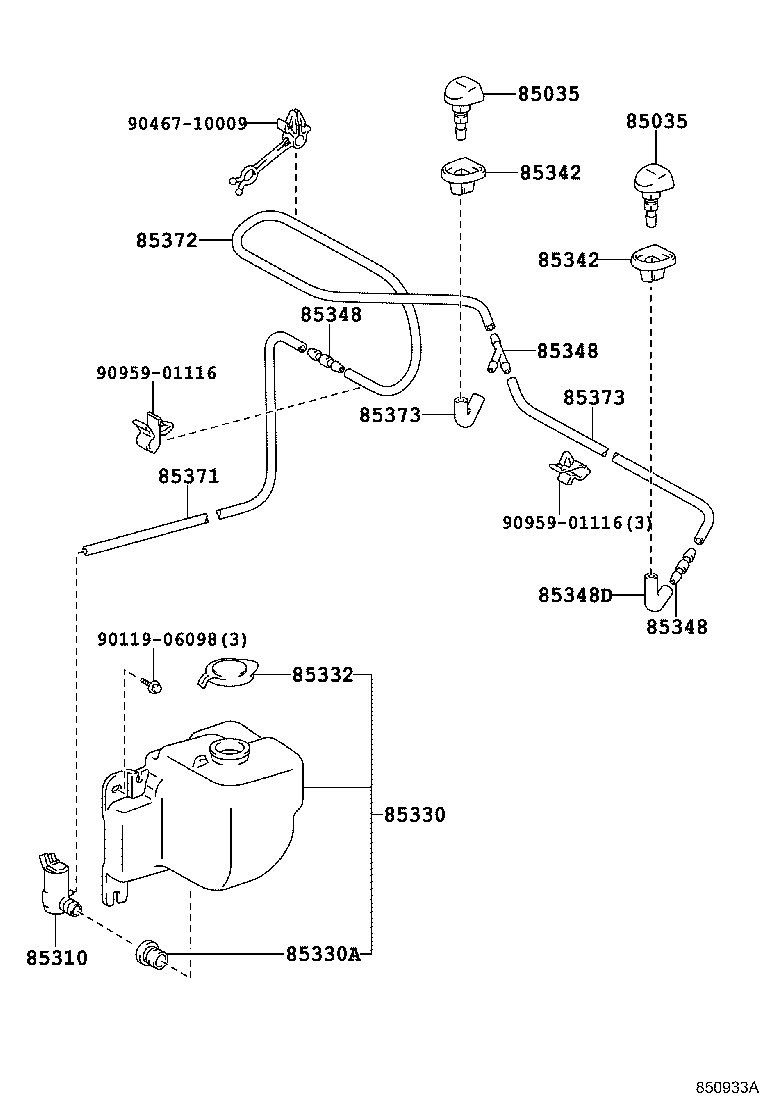 85035
90467-10009
85035
85342
85372
85342
85348
85348
90959-01116
85373
85373
85371
90959-01116(3)
85348D
85348
90119-06098(3)
85332
85330
85310
85330A
850933A