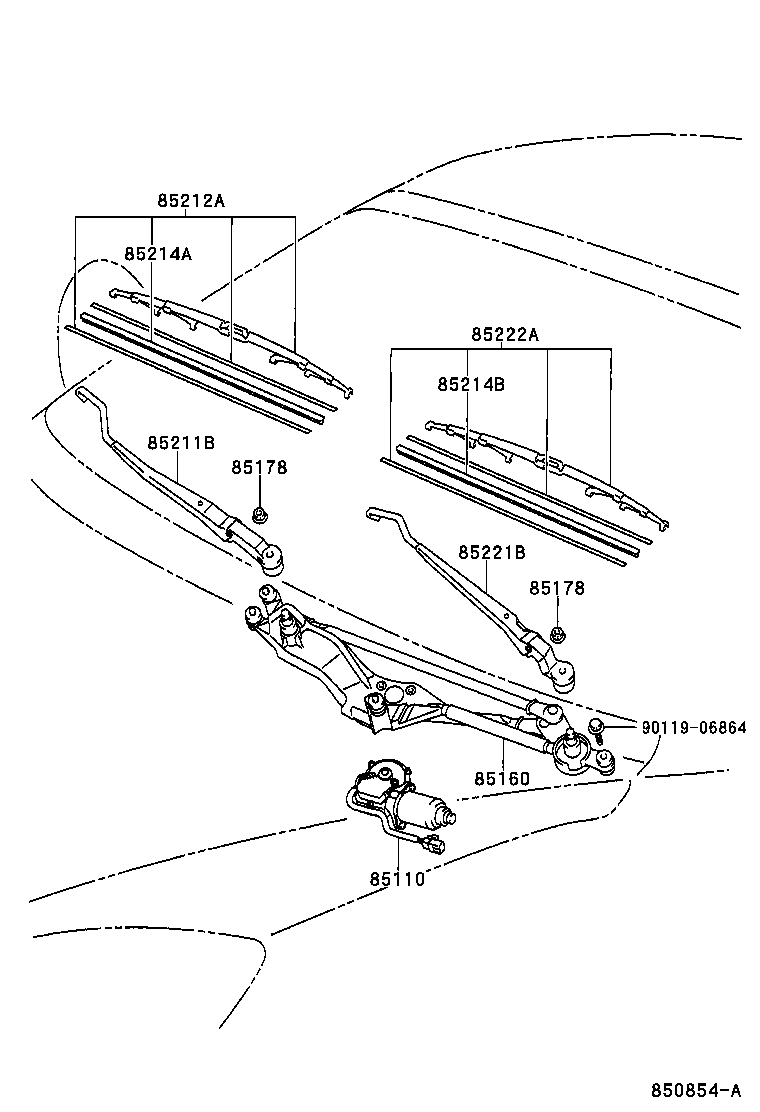 85212A
85214A
85222A
85214B
85211B
85178
85221B
85178
90119-06864
85160
85110
850854-A