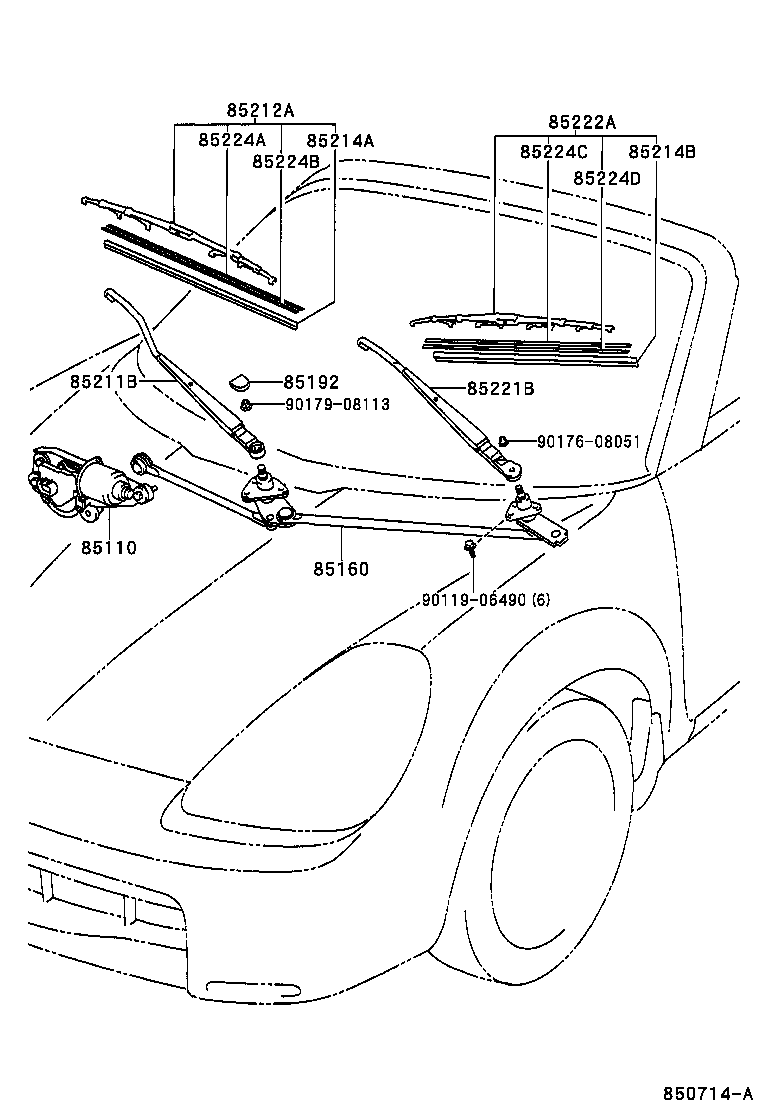 85212A
85224A
85214A
85224B
85222A
85224C
85214B
85224D
85211B
85192
90179-08113
85221B
90176-08051
85110
85160
90119-06490 (6)
850714-A