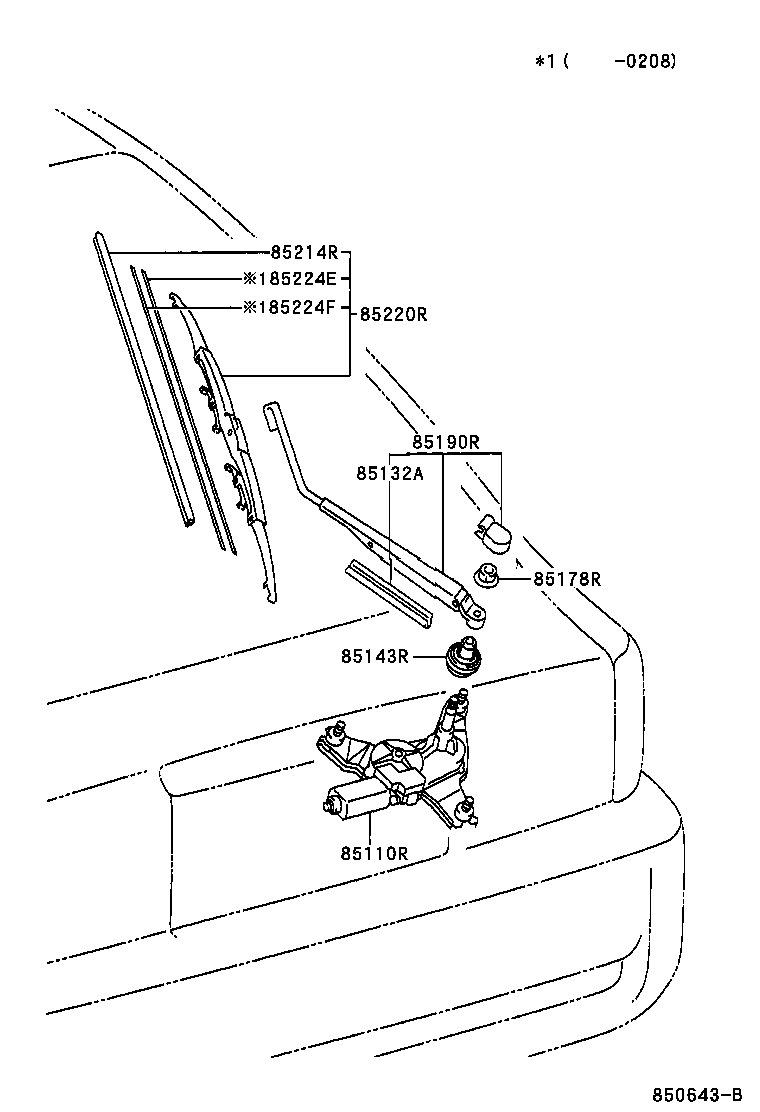 *1 ( -0208)

85214R
※185224E
※185224F
85220R
85190R
85132A
85178R
85143R
85110R

850643-B