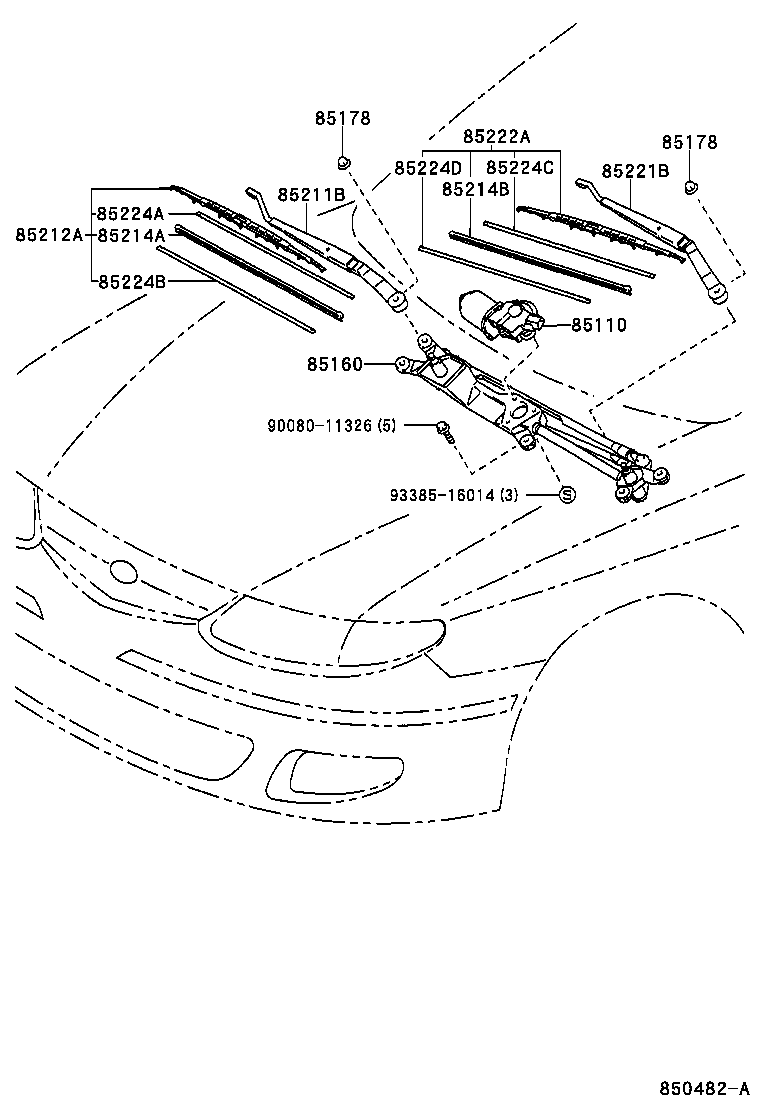 85178
85222A
85178
85224D
85224C
85221B
85211B
85214B
85224A
85212A
85214A
85224B
85110
85160
90080-11326 (5)
93385-16014 (3)
S
850482-A