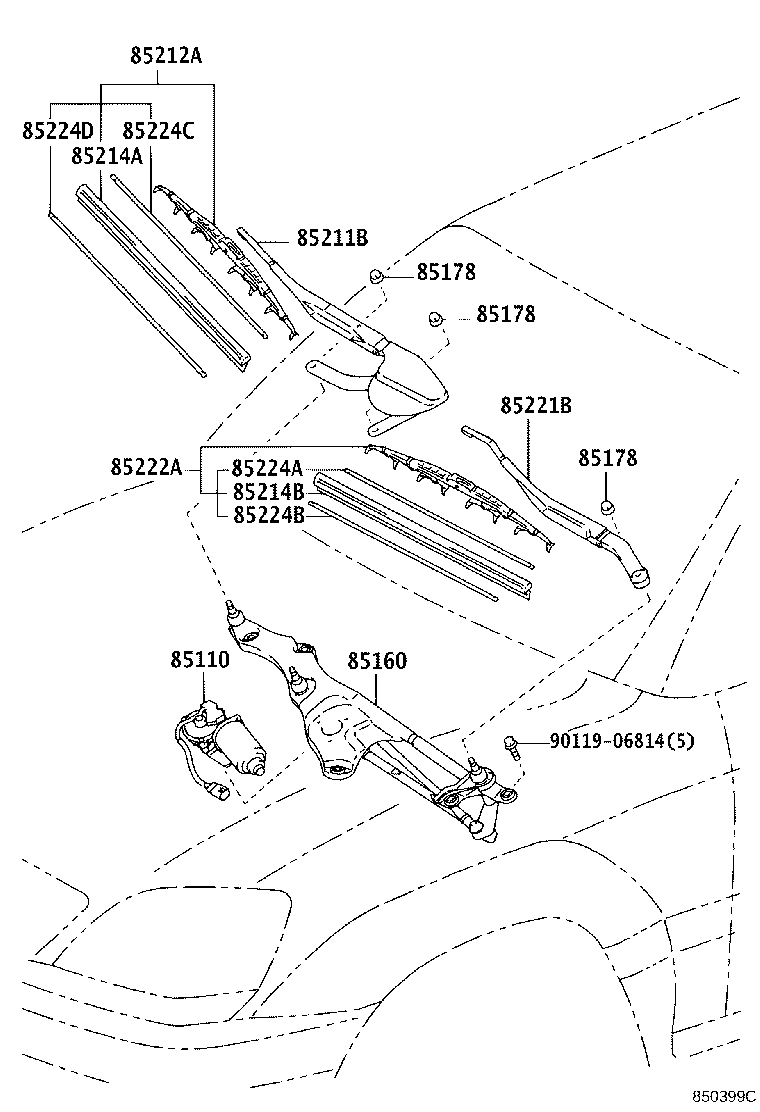 85212A
85224D
85224C
85214A
85211B
85178
85178
85221B
85178
85222A
85224A
85214B
85224B
85110
85160
90119-06814(5)
850399C