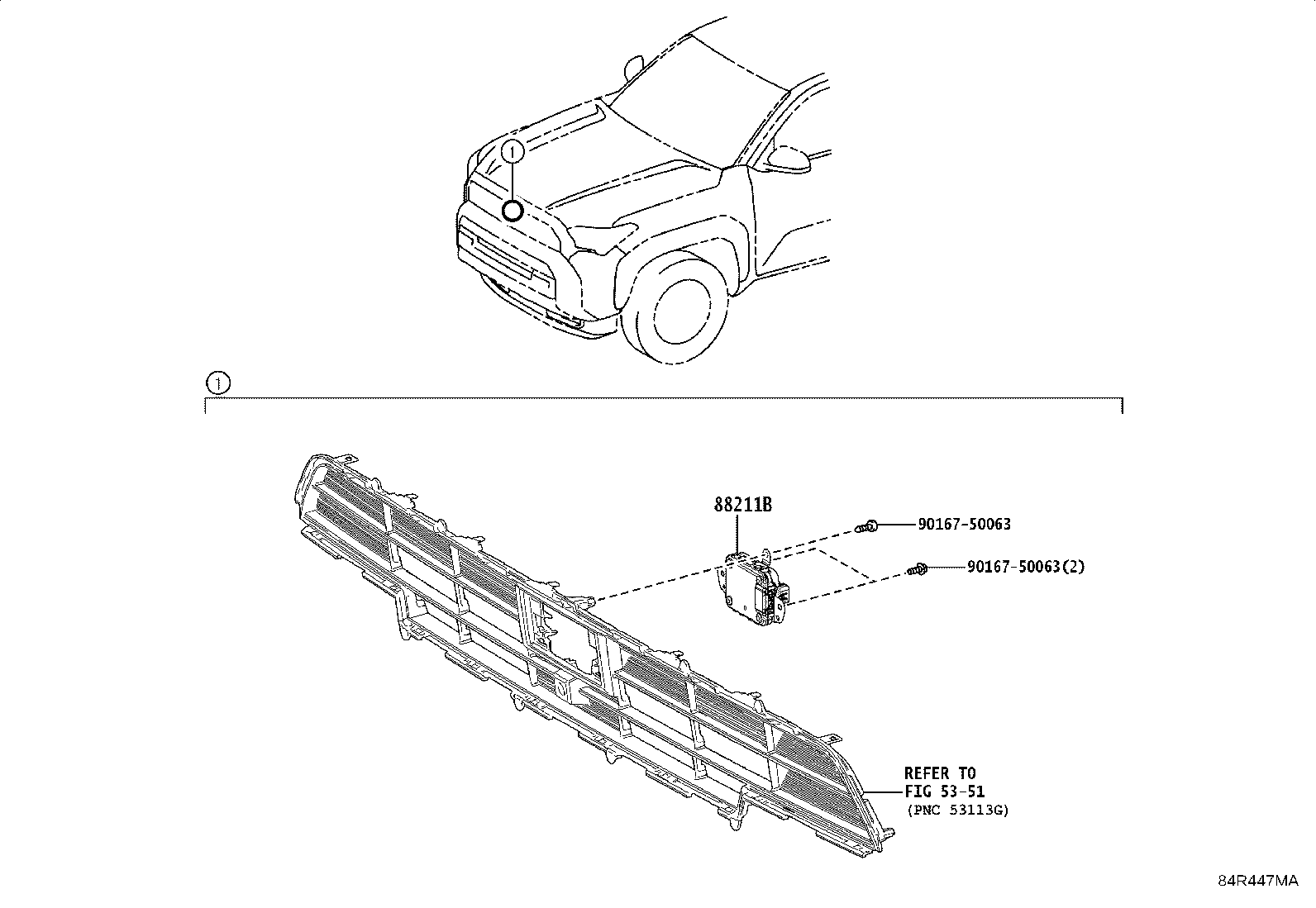 1

1

88211B

90167-50063

90167-50063(2)

REFER TO
FIG 53-51
(PNC 53113G)

84R447MA