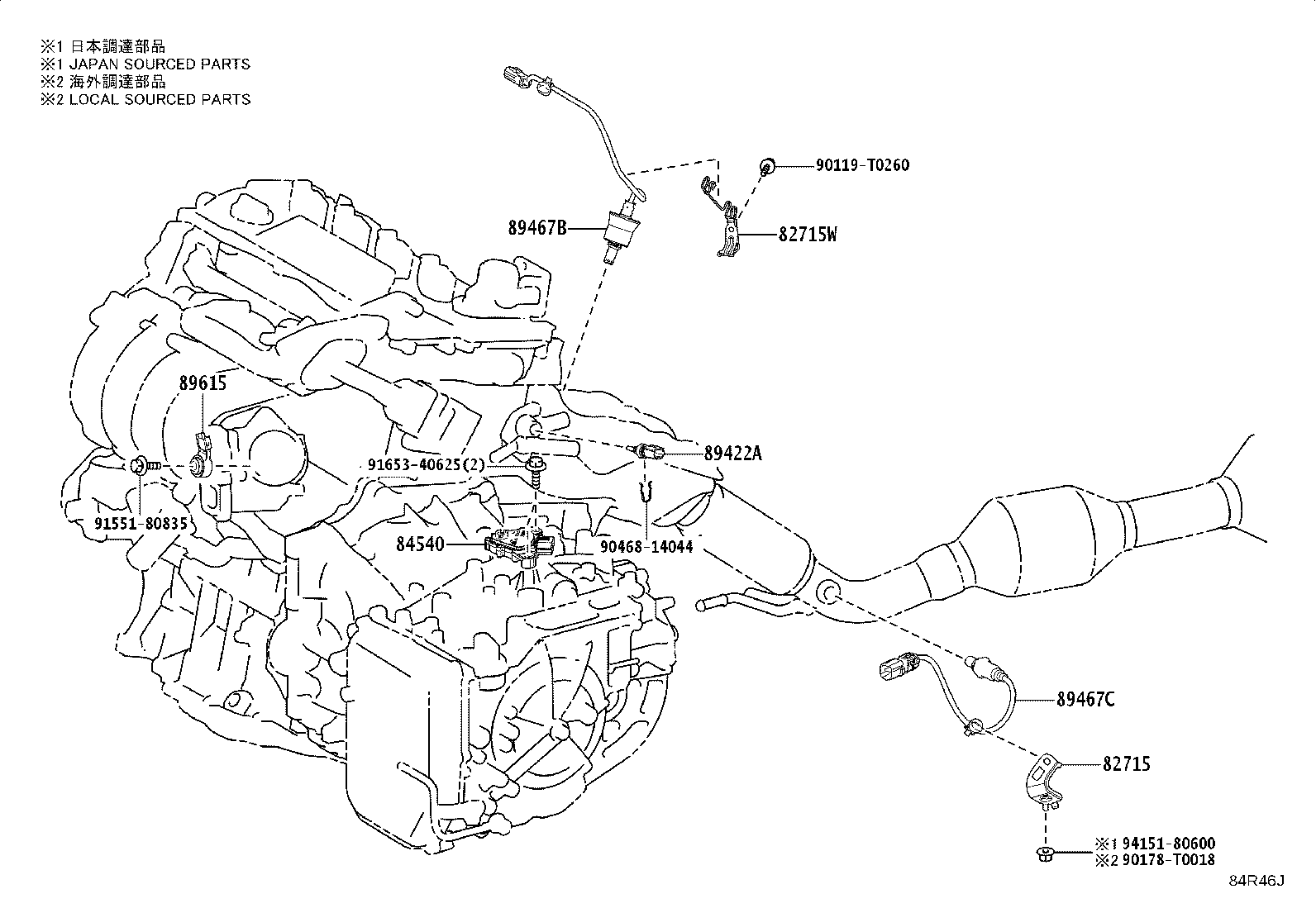 ※1 日本調達部品
※1 JAPAN SOURCED PARTS
※2 海外調達部品
※2 LOCAL SOURCED PARTS

90119-T0260
89467B
82715W
89615
89422A
91653-40625(2)
91551-80835
84540
90468-14044
89467C
82715
※1 94151-80600
※2 90178-T0018
84R46J