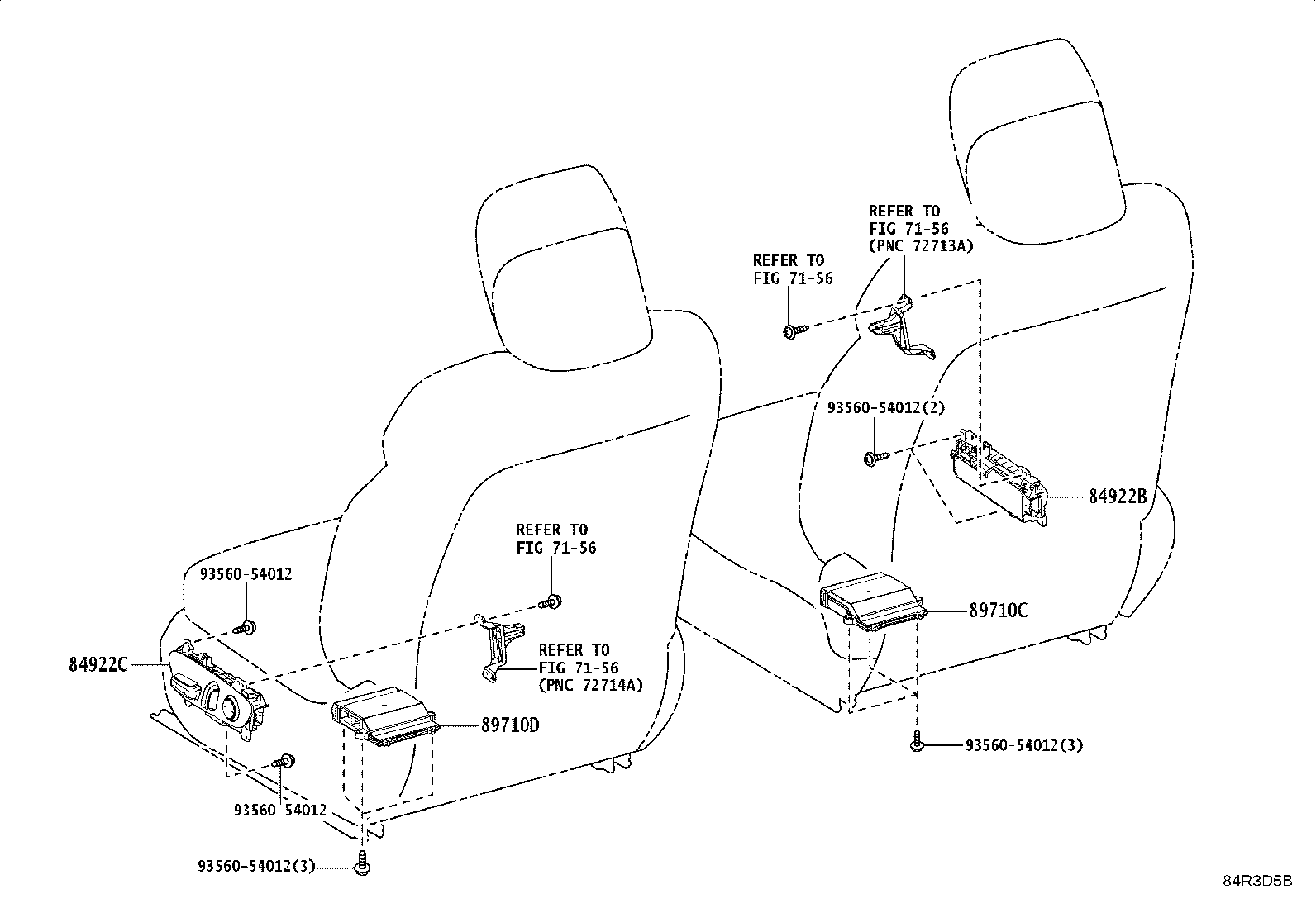 REFER TO
FIG 71-56
(PNC 72713A)

REFER TO
FIG 71-56

93560-54012(2)

84922B

89710C

93560-54012(3)

REFER TO
FIG 71-56

93560-54012

84922C

REFER TO
FIG 71-56
(PNC 72714A)

89710D

93560-54012

93560-54012(3)

84R3D5B