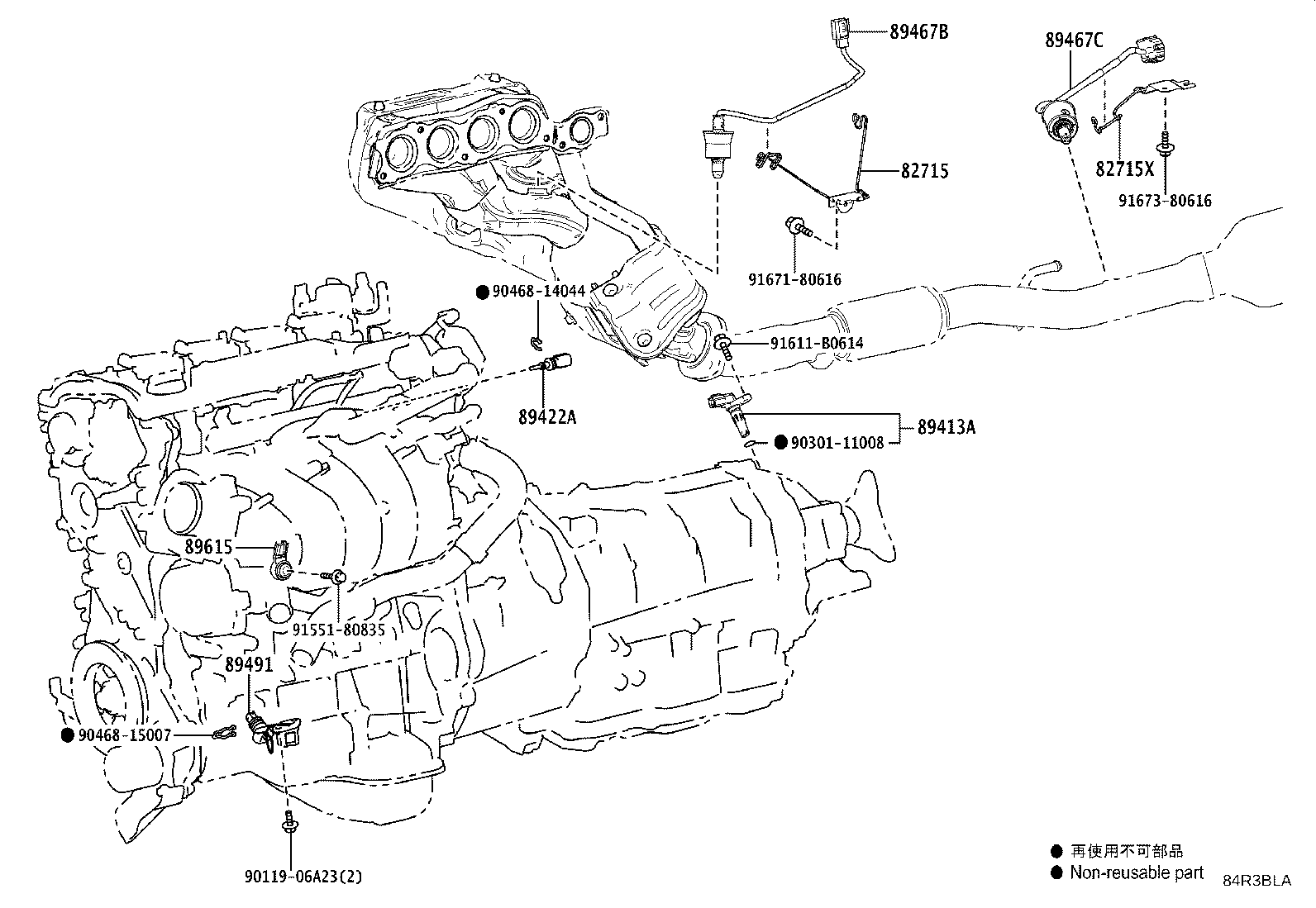 89467B
89467C
82715
82715X
91673-80616
91671-80616
● 90468-14044
91611-B0614
89422A
89413A
● 90301-11008
89615
91551-80835
89491
● 90468-15007
90119-06A23(2)
● 再使用不可部品
● Non-reusable part
84R3BLA