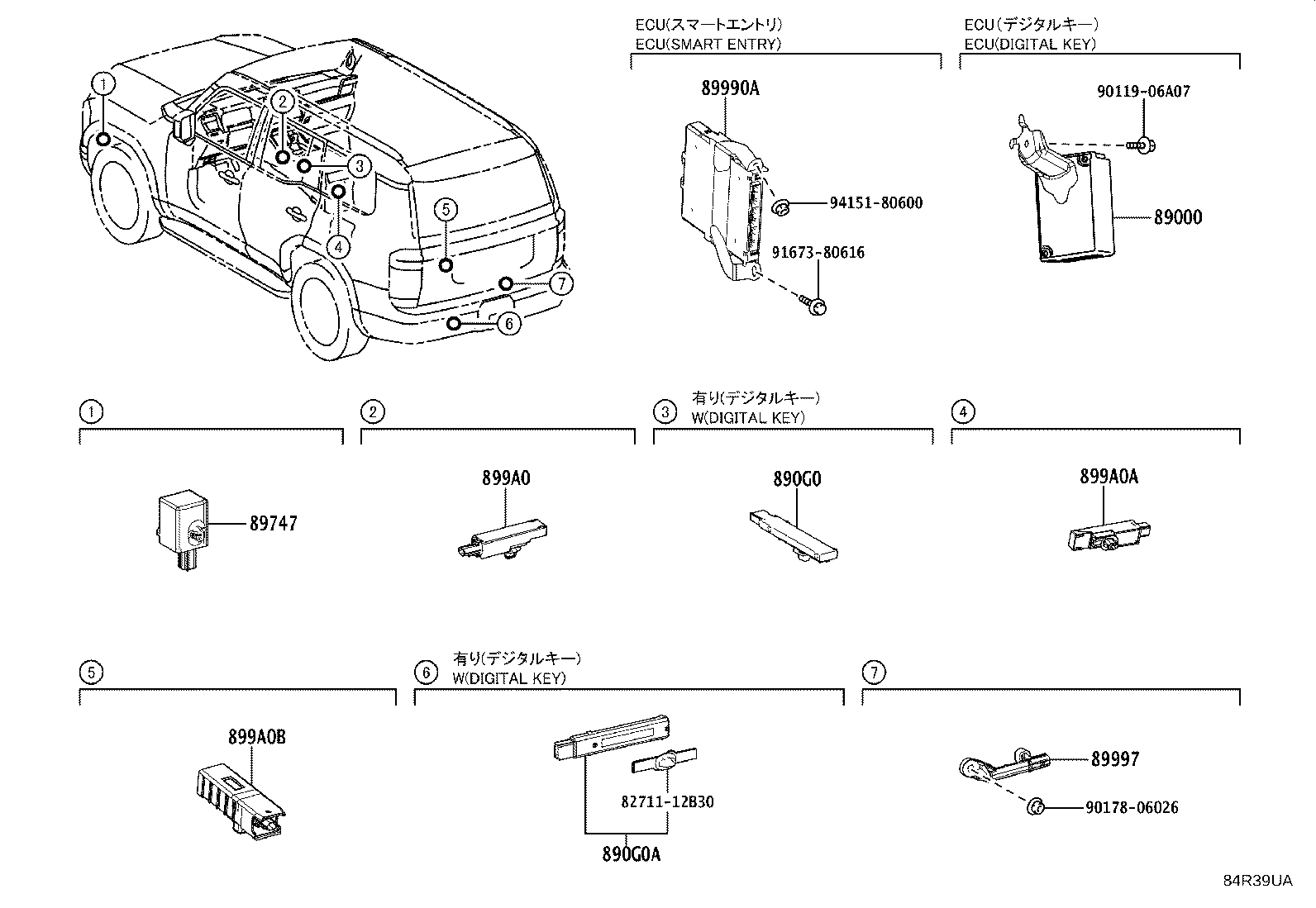 1
2
3
4
5
6
7

ECU(スマートエントリ)
ECU(SMART ENTRY)

89990A
94151-80600
91673-80616

ECU(デジタルキー)
ECU(DIGITAL KEY)

90119-06A07
89000

1
89747

2
899A0

3 有り(デジタルキー)
W(DIGITAL KEY)
890G0

4
899A0A

5
899A0B

6 有り(デジタルキー)
W(DIGITAL KEY)
82711-12B30
890G0A

7
89997
90178-06026

84R39UA