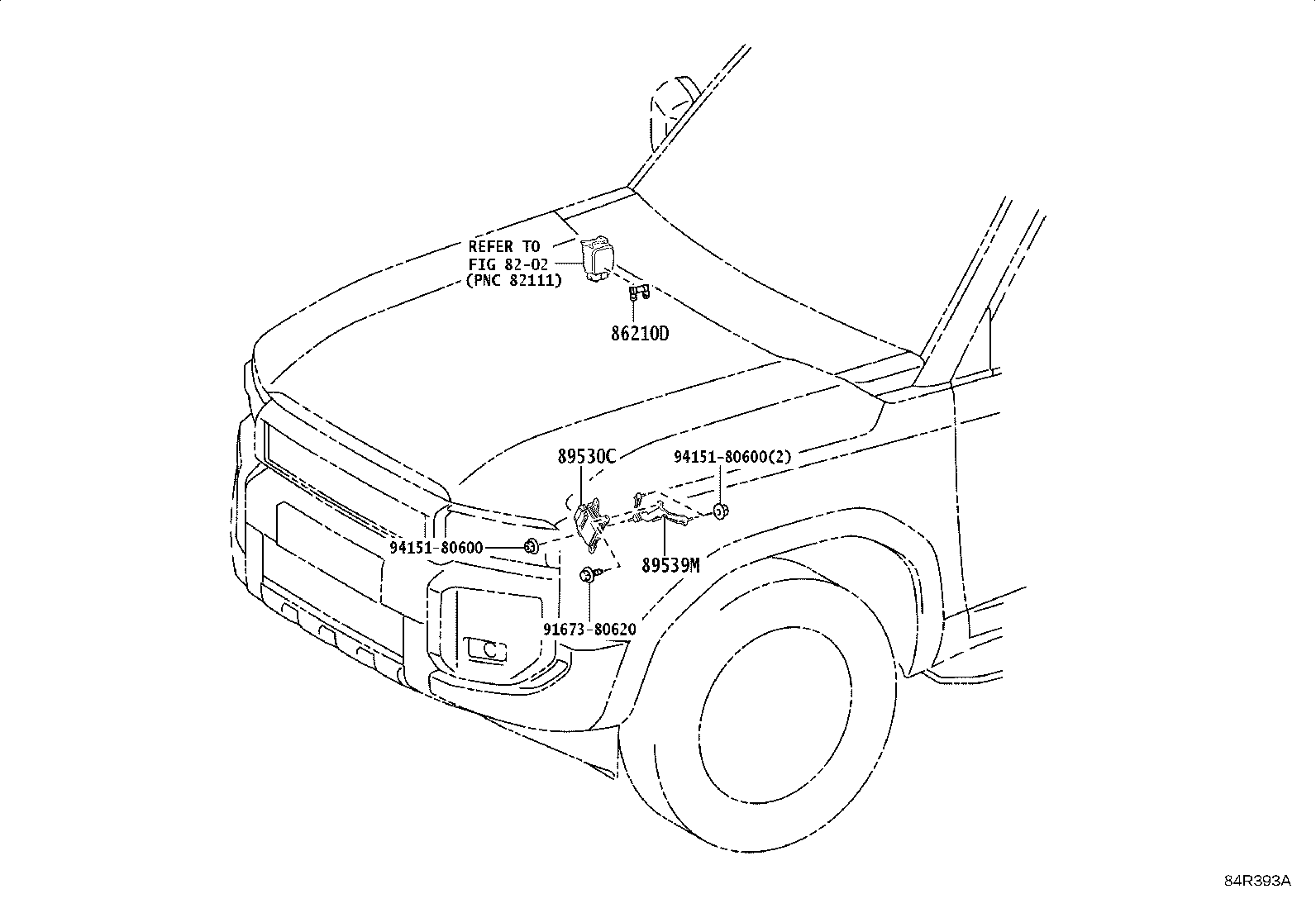 REFER TO
FIG 82-02
(PNC 82111)

86210D

89530C

94151-80600(2)

94151-80600

89539M

91673-80620

84R393A