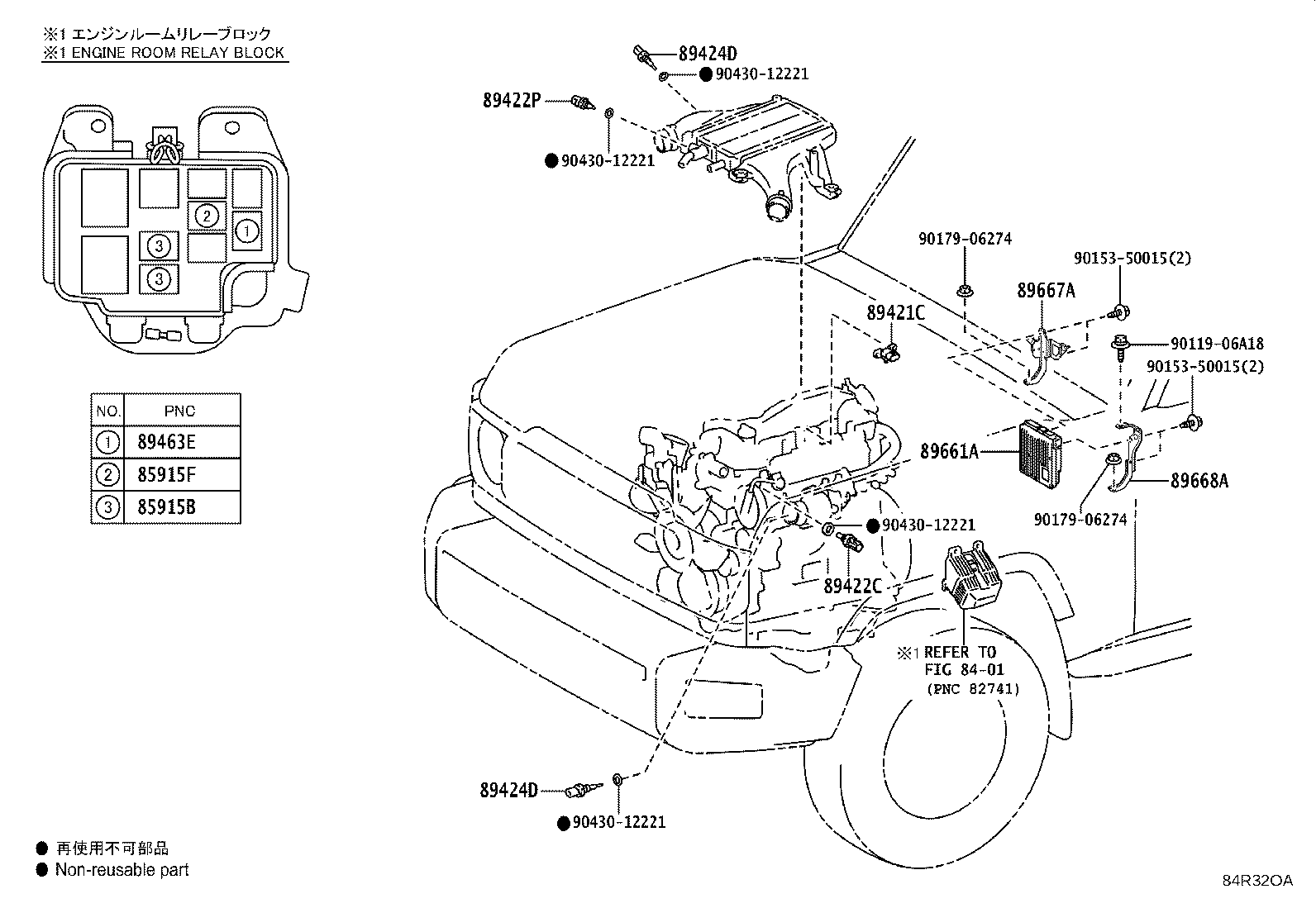 ※1 エンジンルームリレーブロック
※1 ENGINE ROOM RELAY BLOCK

2
1
3
3

| NO. | PNC |
|---|---|
| 1 | 89463E |
| 2 | 85915F |
| 3 | 85915B |

89424D
● 90430-12221
89422P
● 90430-12221
90179-06274
90153-50015(2)
89667A
89421C
90119-06A18
90153-50015(2)
89661A
89668A
90179-06274
● 90430-12221
89422C
※1 REFER TO FIG 84-01 (PNC 82741)
89424D
● 90430-12221

● 再使用不可部品
● Non-reusable part

84R32OA