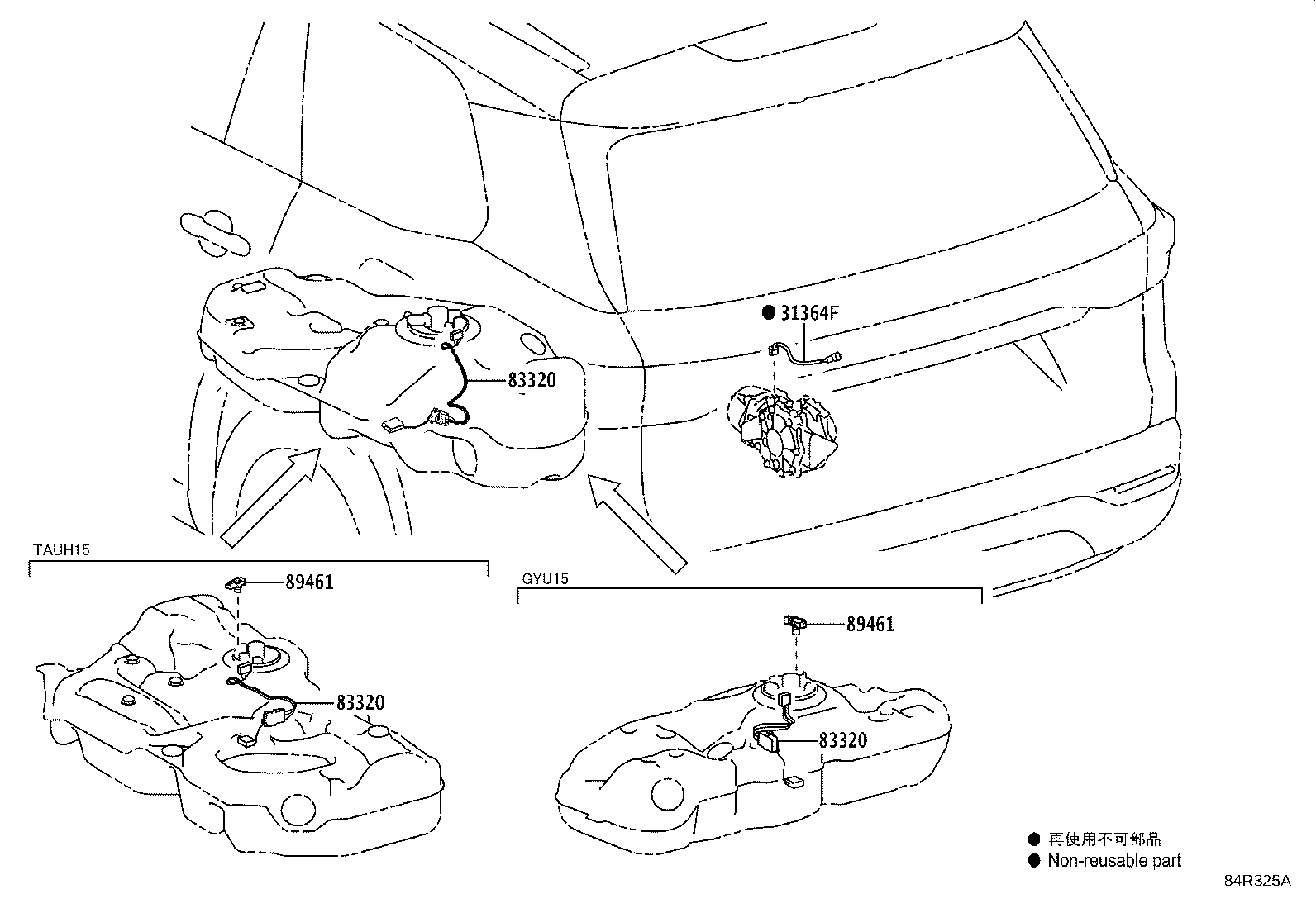 ● 31364F
83320
TAUH15
89461
83320
GYU15
89461
83320
● 再使用不可部品
● Non-reusable part
84R325A