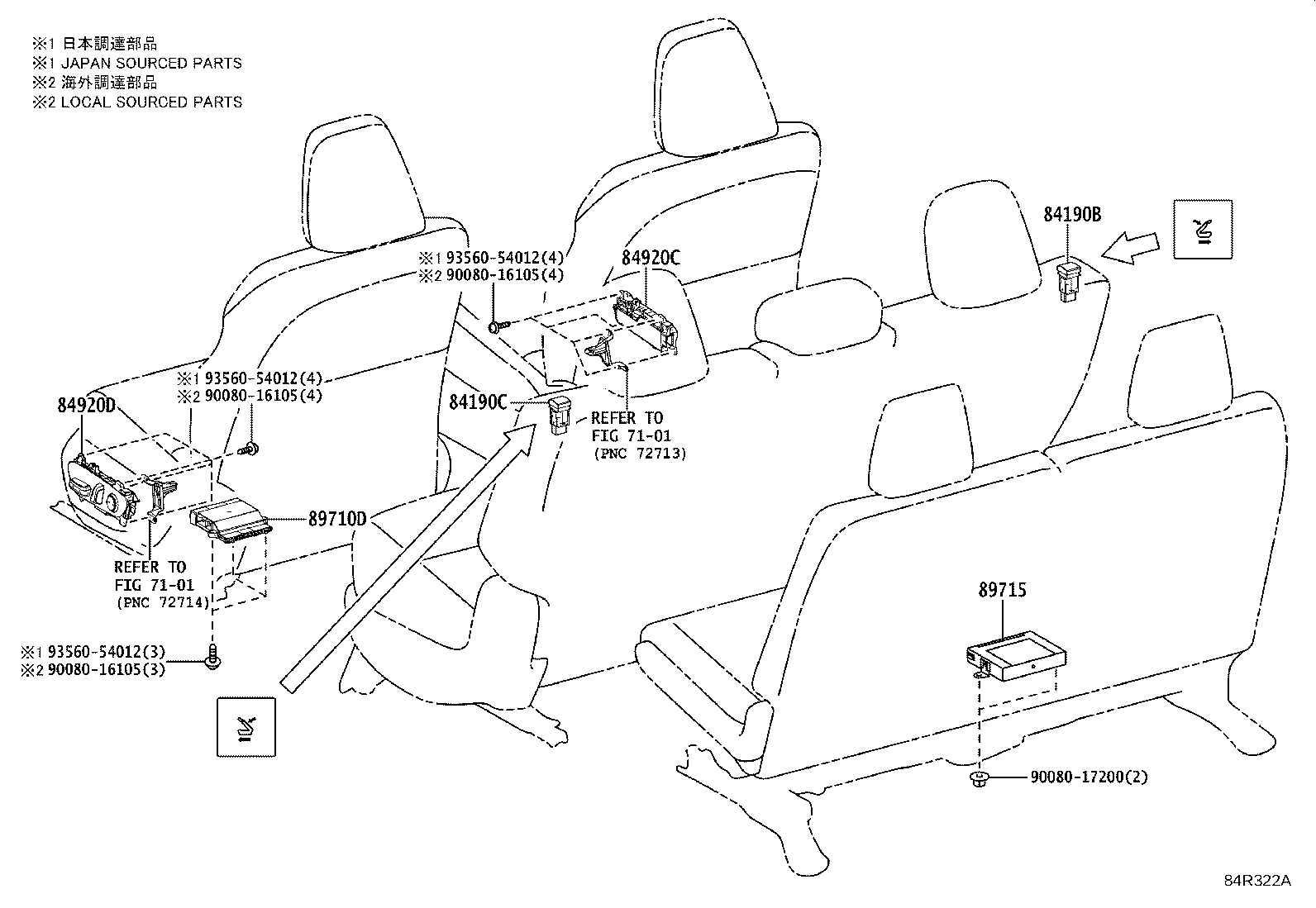 ※1 日本調達部品
※1 JAPAN SOURCED PARTS
※2 海外調達部品
※2 LOCAL SOURCED PARTS

84190B

※1 93560-54012(4)
※2 90080-16105(4)

84920C

※1 93560-54012(4)
※2 90080-16105(4)

84920D

84190C

REFER TO
FIG 71-01
(PNC 72713)

89710D

REFER TO
FIG 71-01
(PNC 72714)

※1 93560-54012(3)
※2 90080-16105(3)

89715

90080-17200(2)

84R322A