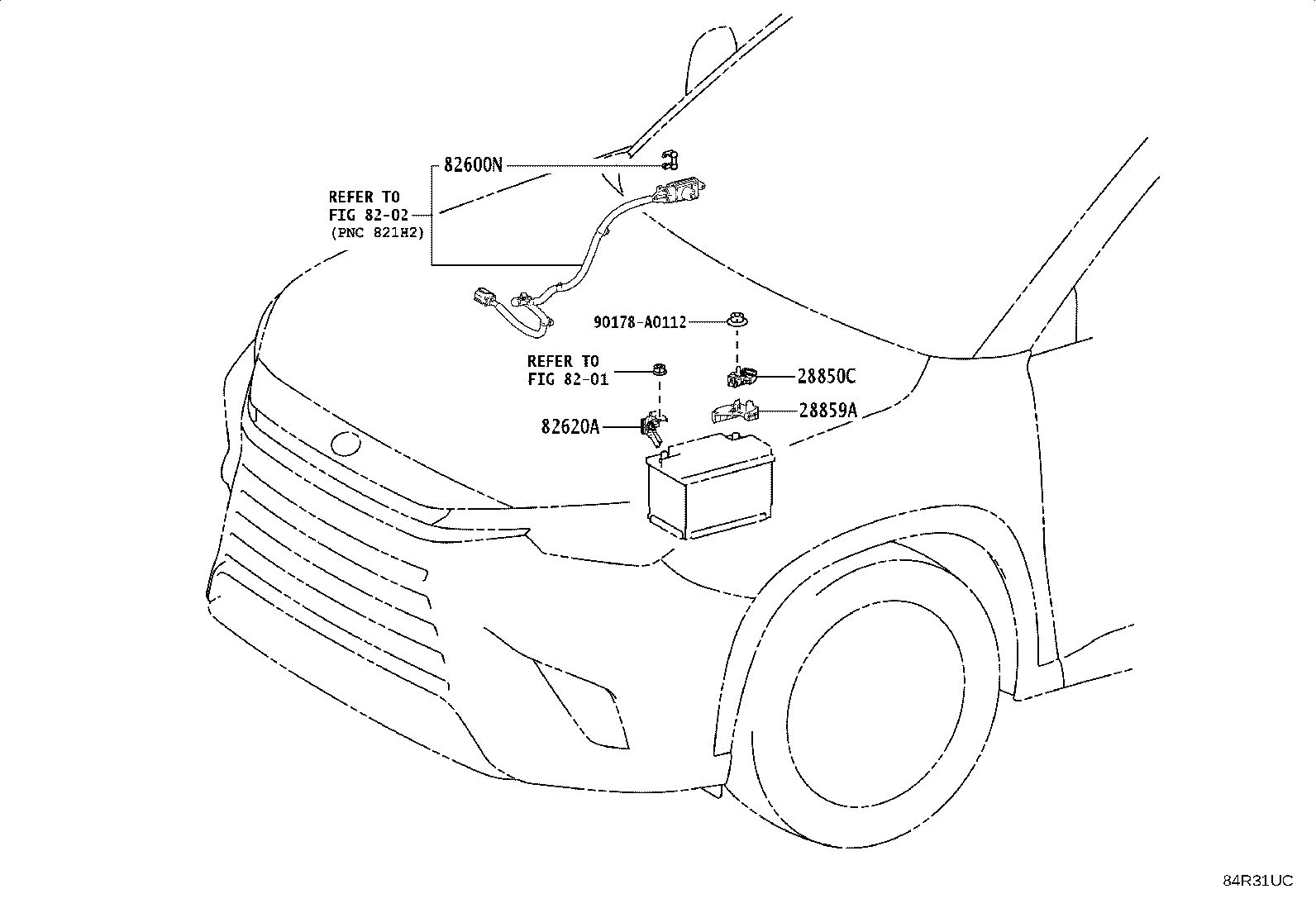 82600N

REFER TO
FIG 82-02
(PNC 821H2)

90178-A0112

REFER TO
FIG 82-01

28850C

28859A

82620A

84R31UC