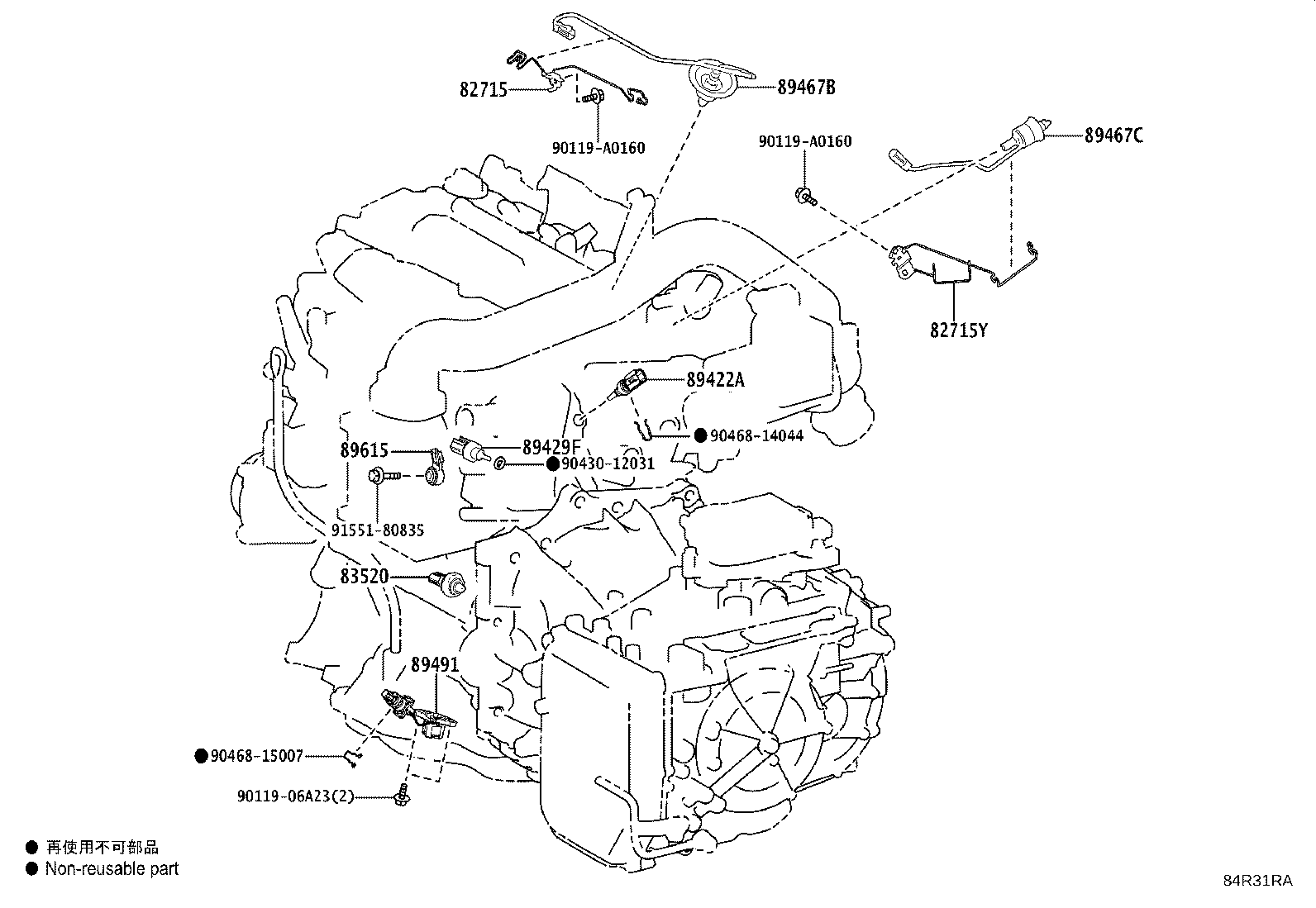 82715
89467B
90119-A0160
90119-A0160
89467C
82715Y
89422A
● 90468-14044
89615
89429F
● 90430-12031
91551-80835
83520
89491
● 90468-15007
90119-06A23(2)
● 再使用不可部品
● Non-reusable part
84R31RA