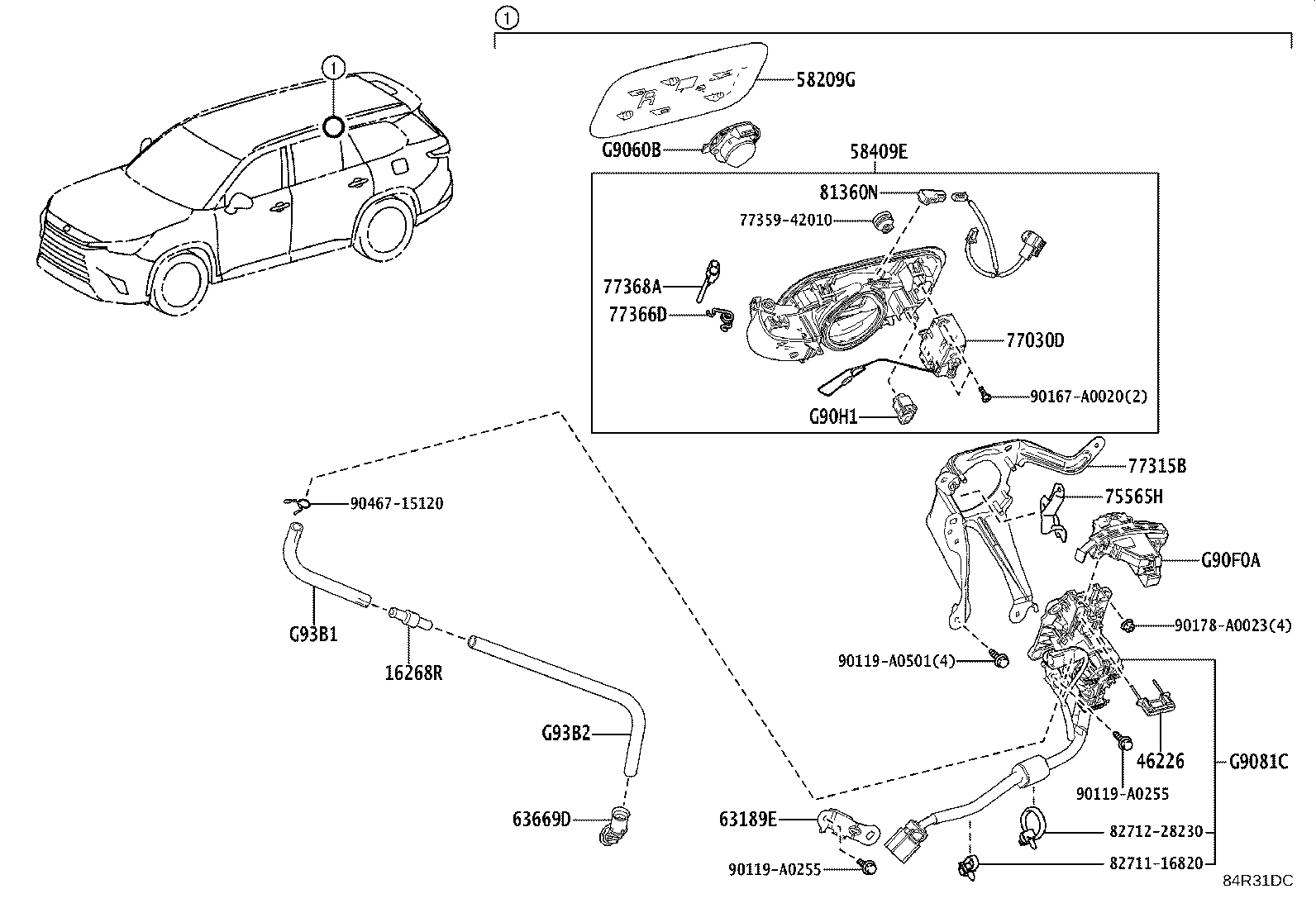 1
1
58209G
G9060B
58409E
81360N
77359-42010
77368A
77366D
77030D
90167-A0020(2)
G90H1
77315B
75565H
G90F0A
90178-A0023(4)
90119-A0501(4)
90467-15120
G93B1
16268R
G93B2
63669D
63189E
90119-A0255
46226
G9081C
90119-A0255
82712-28230
82711-16820
84R31DC