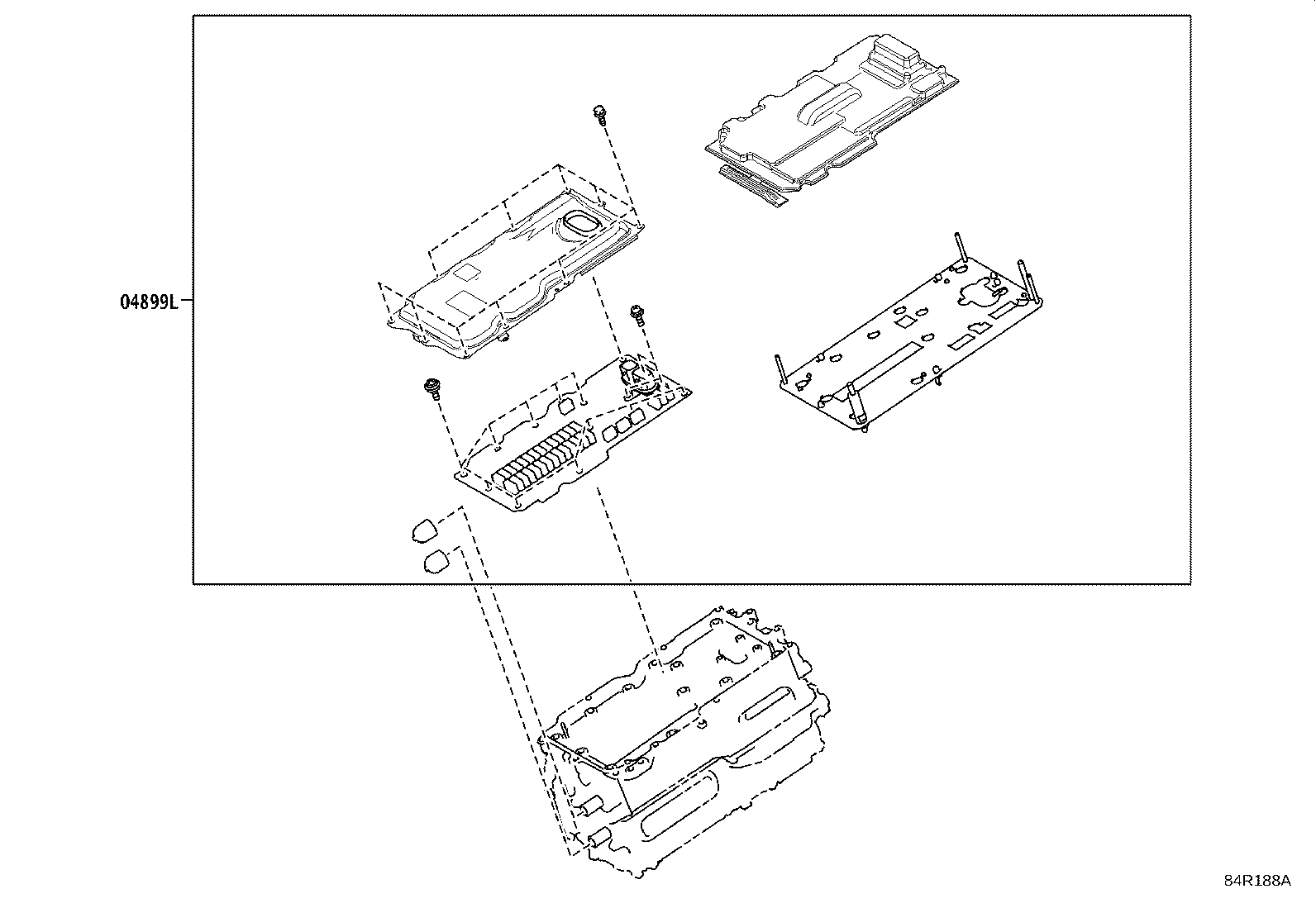 04899L

84R188A