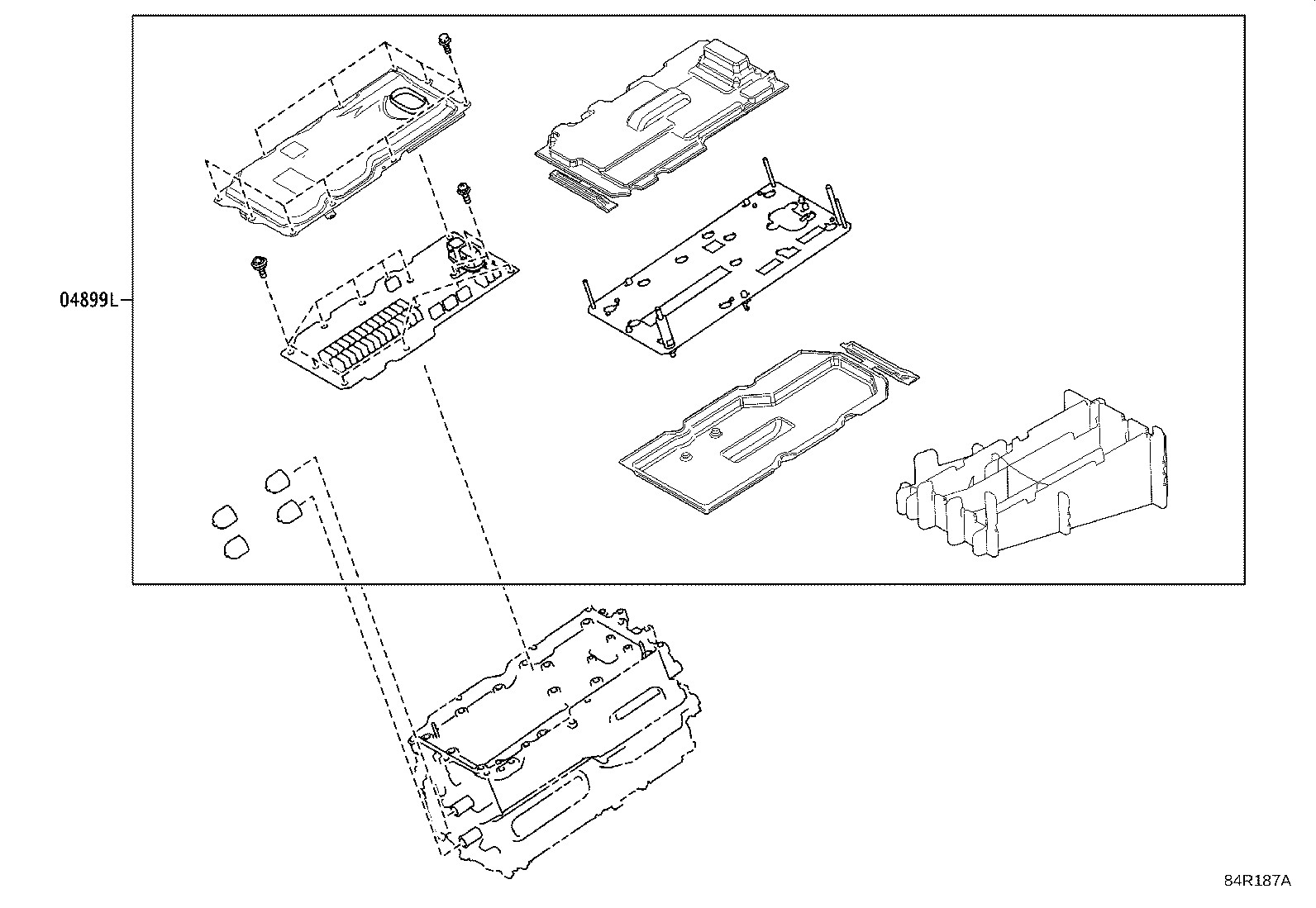 04899L

84R187A