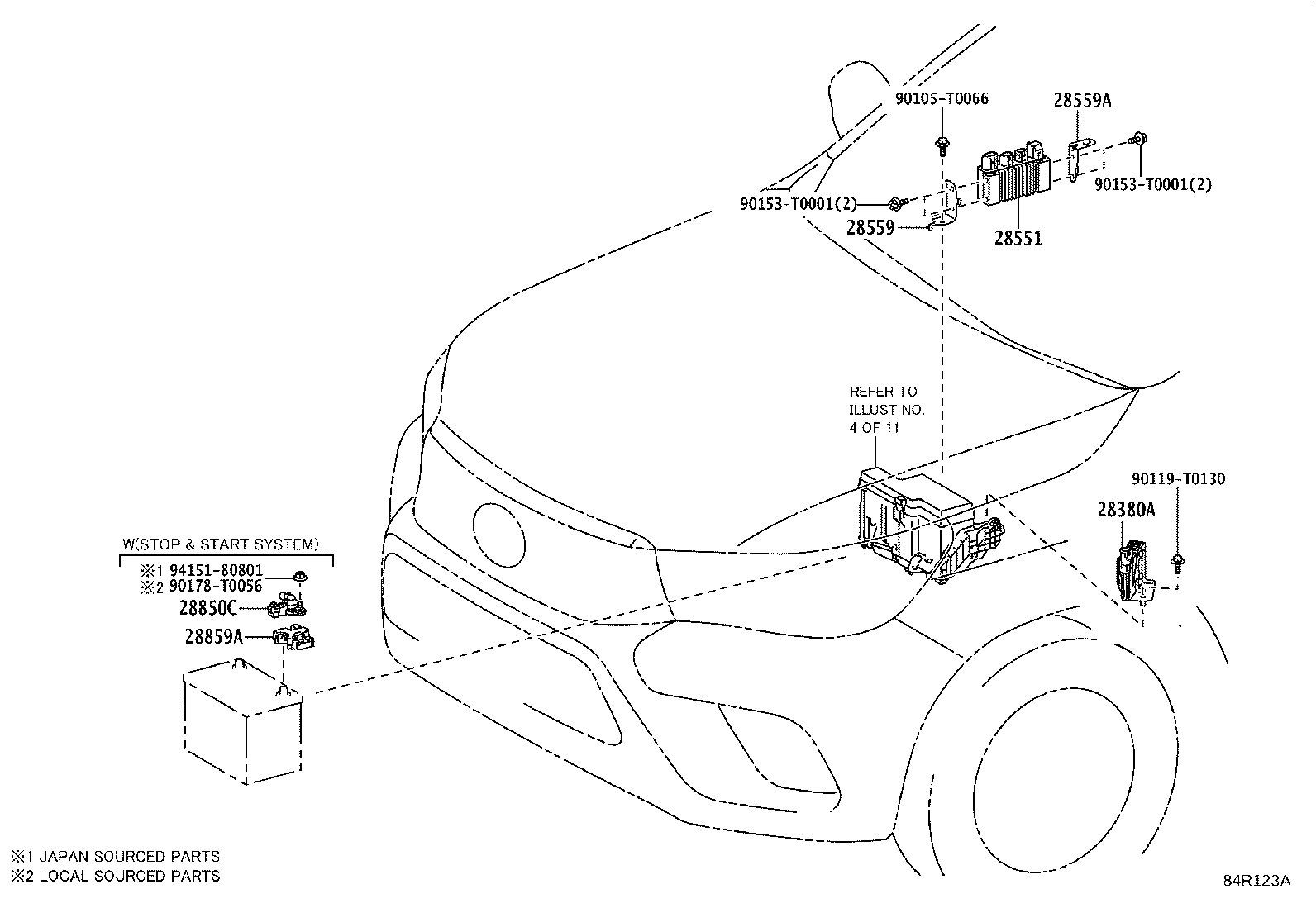 90105-T0066

28559A

90153-T0001(2)

90153-T0001(2)

28559

28551

REFER TO ILLUST NO. 4 OF 11

90119-T0130

28380A

W(STOP & START SYSTEM)

※1 94151-80801
※2 90178-T0056

28850C

28859A

※1 JAPAN SOURCED PARTS
※2 LOCAL SOURCED PARTS

84R123A