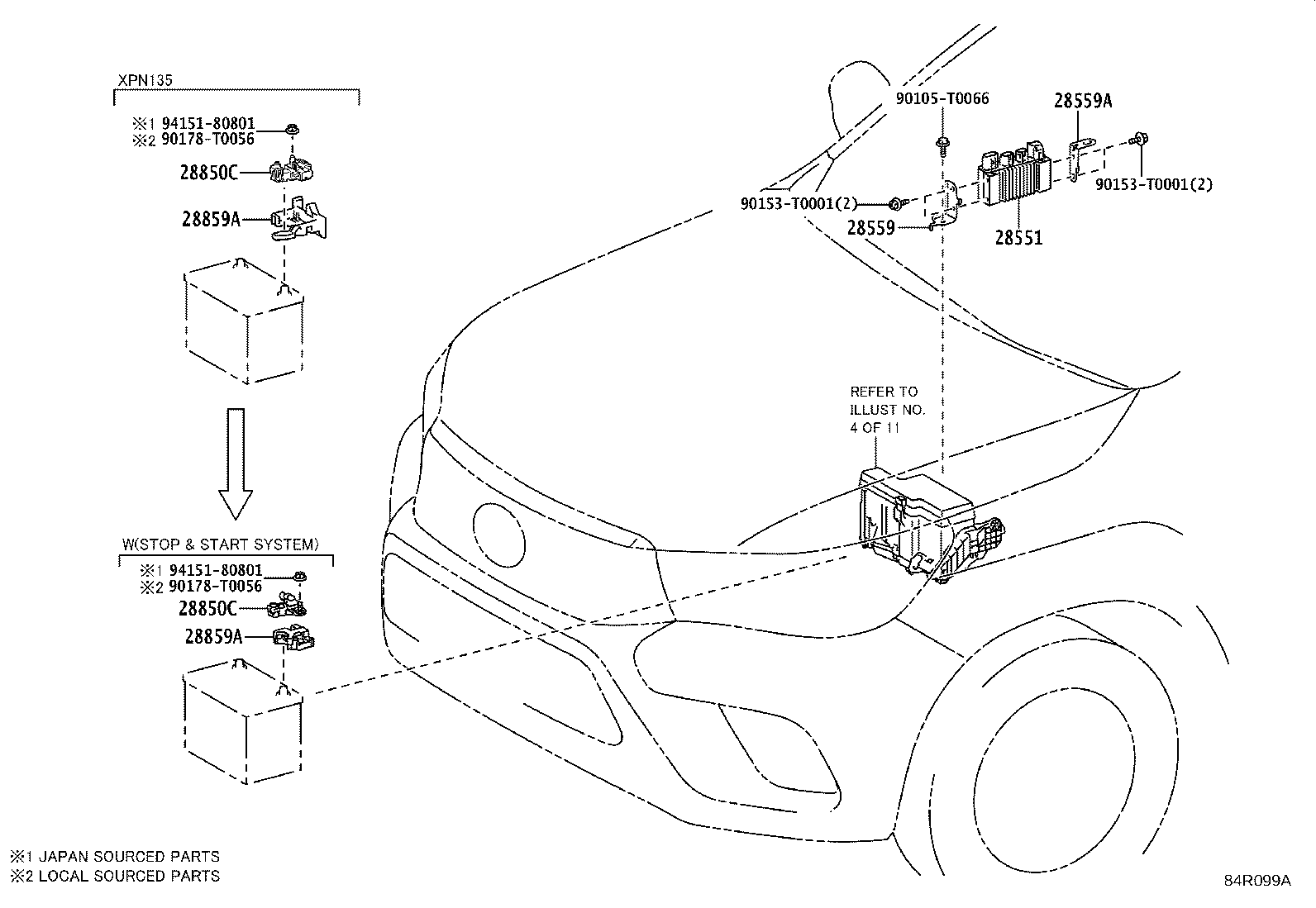 XPN135

※1 94151-80801
※2 90178-T0056
28850C
28859A

W(STOP & START SYSTEM)

※1 94151-80801
※2 90178-T0056
28850C
28859A

90105-T0066
28559A
90153-T0001(2)
90153-T0001(2)
28559
28551

REFER TO ILLUST NO. 4 OF 11

※1 JAPAN SOURCED PARTS
※2 LOCAL SOURCED PARTS

84R099A