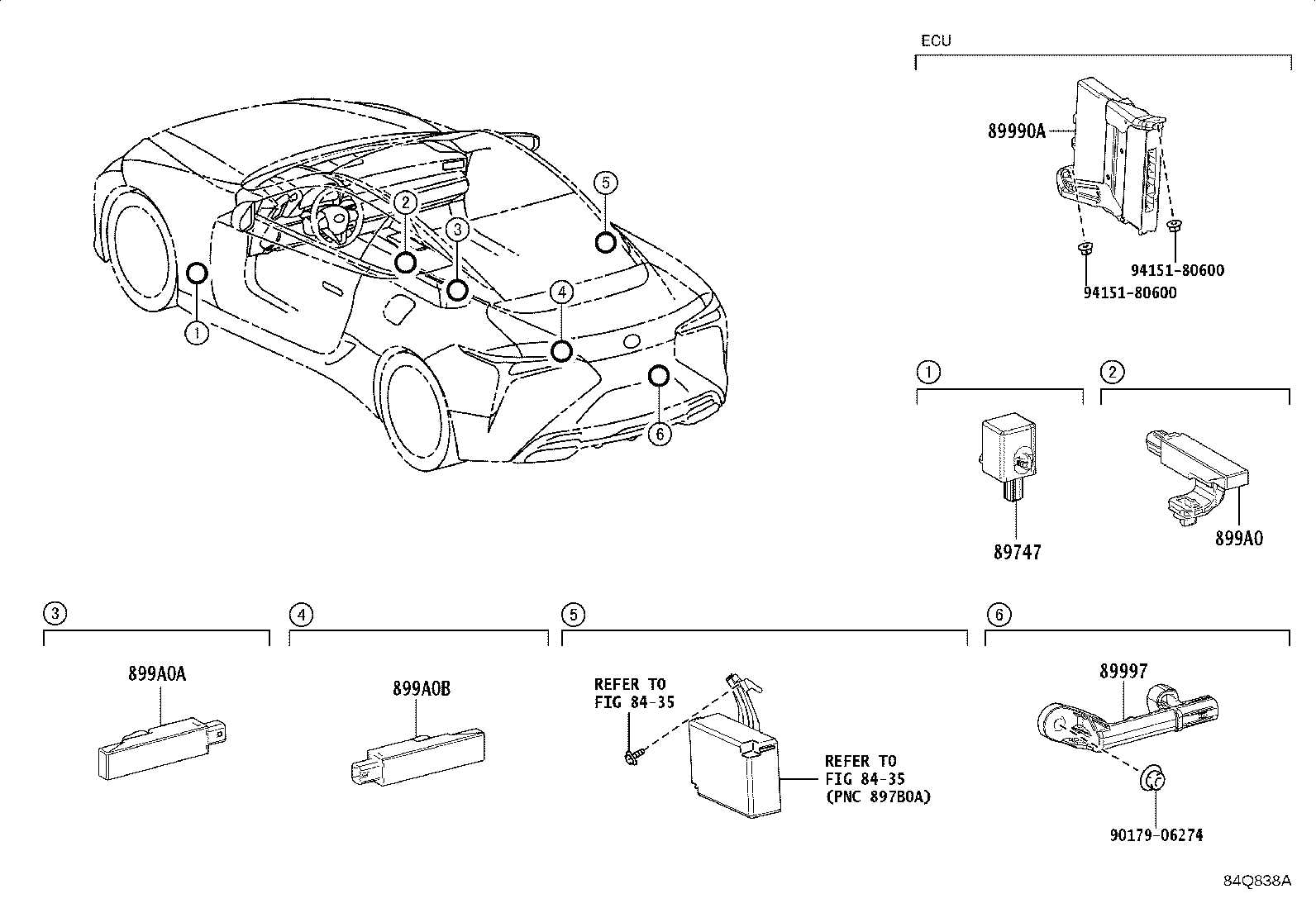 ECU

89990A

94151-80600

94151-80600

5

2

3

4

1

6

1

2

89747

899A0

3

4

5

6

899A0A

899A0B

REFER TO FIG 84-35

REFER TO FIG 84-35 (PNC 897B0A)

89997

90179-06274

84Q838A