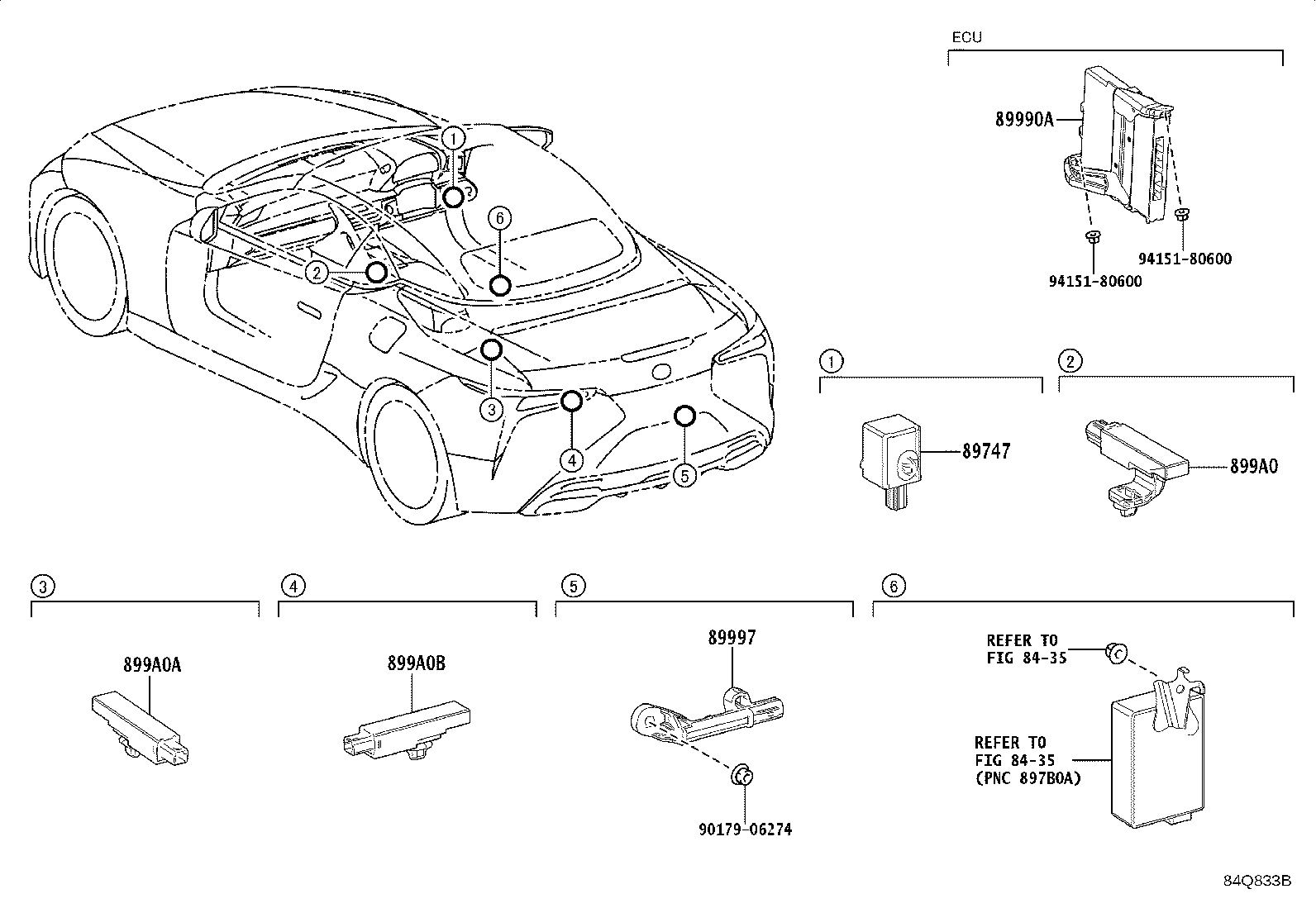 ECU

89990A

94151-80600

94151-80600

1

6

2

3

4

5

1

89747

2

899A0

3

899A0A

4

899A0B

5

89997

90179-06274

6

REFER TO FIG 84-35

REFER TO FIG 84-35 (PNC 897B0A)

84Q833B