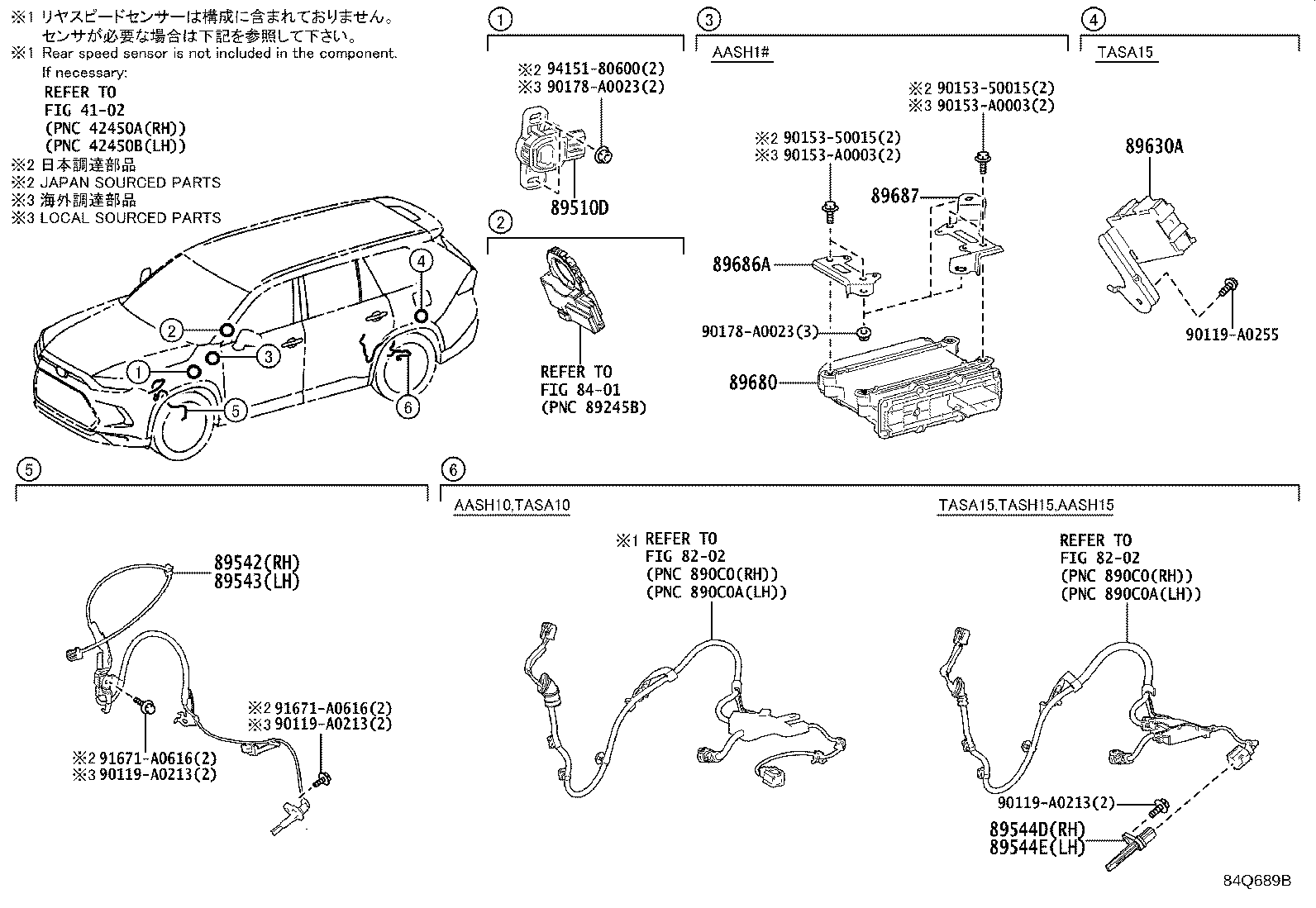 ※1 リヤスピードセンサーは構成に含まれておりません。
センサが必要な場合は下記を参照して下さい。
※1 Rear speed sensor is not included in the component.
If necessary:
REFER TO
FIG 41-02
(PNC 42450A(RH))
(PNC 42450B(LH))
※2 日本調達部品
※2 JAPAN SOURCED PARTS
※3 海外調達部品
※3 LOCAL SOURCED PARTS

1
2
3
4
5
6

1
※2 94151-80600(2)
※3 90178-A0023(2)
89510D

2
REFER TO
FIG 84-01
(PNC 89245B)

3
AASH1#
※2 90153-50015(2)
※3 90153-A0003(2)
※2 90153-50015(2)
※3 90153-A0003(2)
89687
89686A
90178-A0023(3)
89680

4
TASA15
89630A
90119-A0255

5
89542(RH)
89543(LH)
※2 91671-A0616(2)
※3 90119-A0213(2)
※2 91671-A0616(2)
※3 90119-A0213(2)

6
AASH10,TASA10
※1 REFER TO
FIG 82-02
(PNC 890C0(RH))
(PNC 890C0A(LH))

TASA15,TASH15,AASH15
REFER TO
FIG 82-02
(PNC 890C0(RH))
(PNC 890C0A(LH))
90119-A0213(2)
89544D(RH)
89544E(LH)

84Q689B