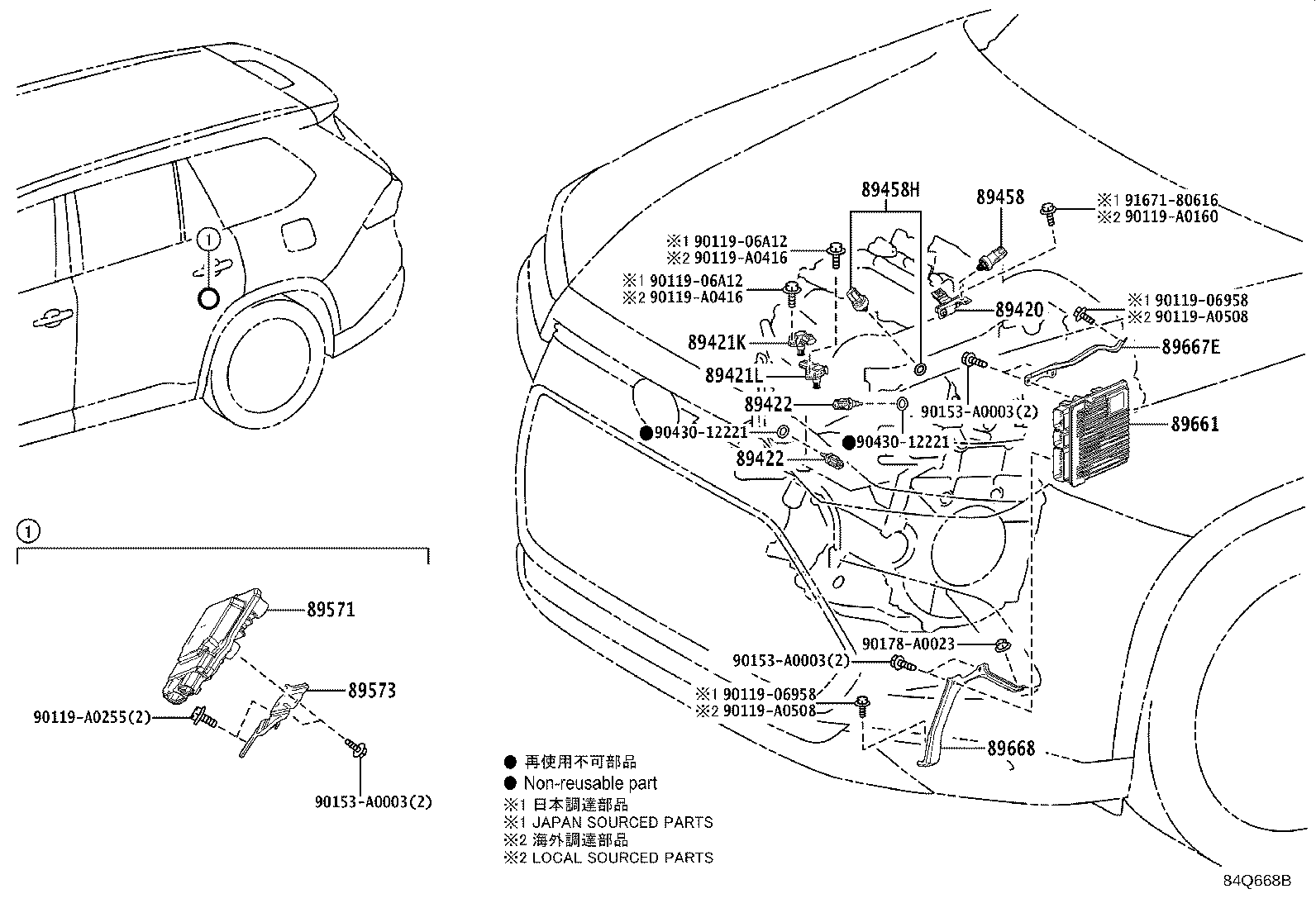 ①

①

89571

89573

90119-A0255(2)

90153-A0003(2)

89458H

89458

※1 91671-80616
※2 90119-A0160

※1 90119-06A12
※2 90119-A0416

※1 90119-06A12
※2 90119-A0416

89420

※1 90119-06958
※2 90119-A0508

89421K

89667E

89421L

89422

90153-A0003(2)

89661

●90430-12221

●90430-12221

89422

90178-A0023

90153-A0003(2)

※1 90119-06958
※2 90119-A0508

89668

● 再使用不可部品
● Non-reusable part
※1 日本調達部品
※1 JAPAN SOURCED PARTS
※2 海外調達部品
※2 LOCAL SOURCED PARTS

84Q668B