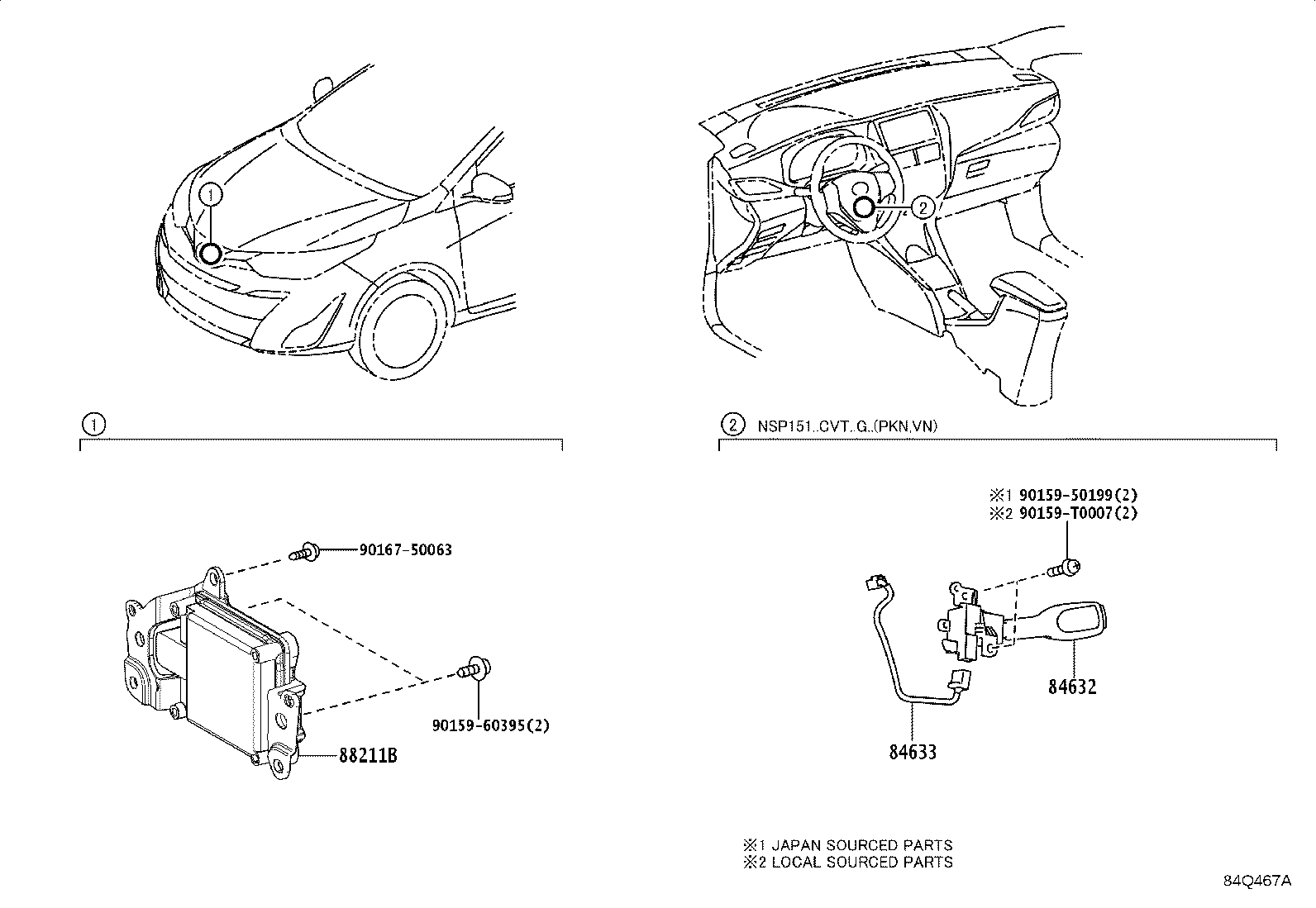 1

2

1

2 NSP151..CVT..G..(PKN,VN)

90167-50063

90159-60395(2)

88211B

※1 90159-50199(2)
※2 90159-T0007(2)

84632

84633

※1 JAPAN SOURCED PARTS
※2 LOCAL SOURCED PARTS

84Q467A