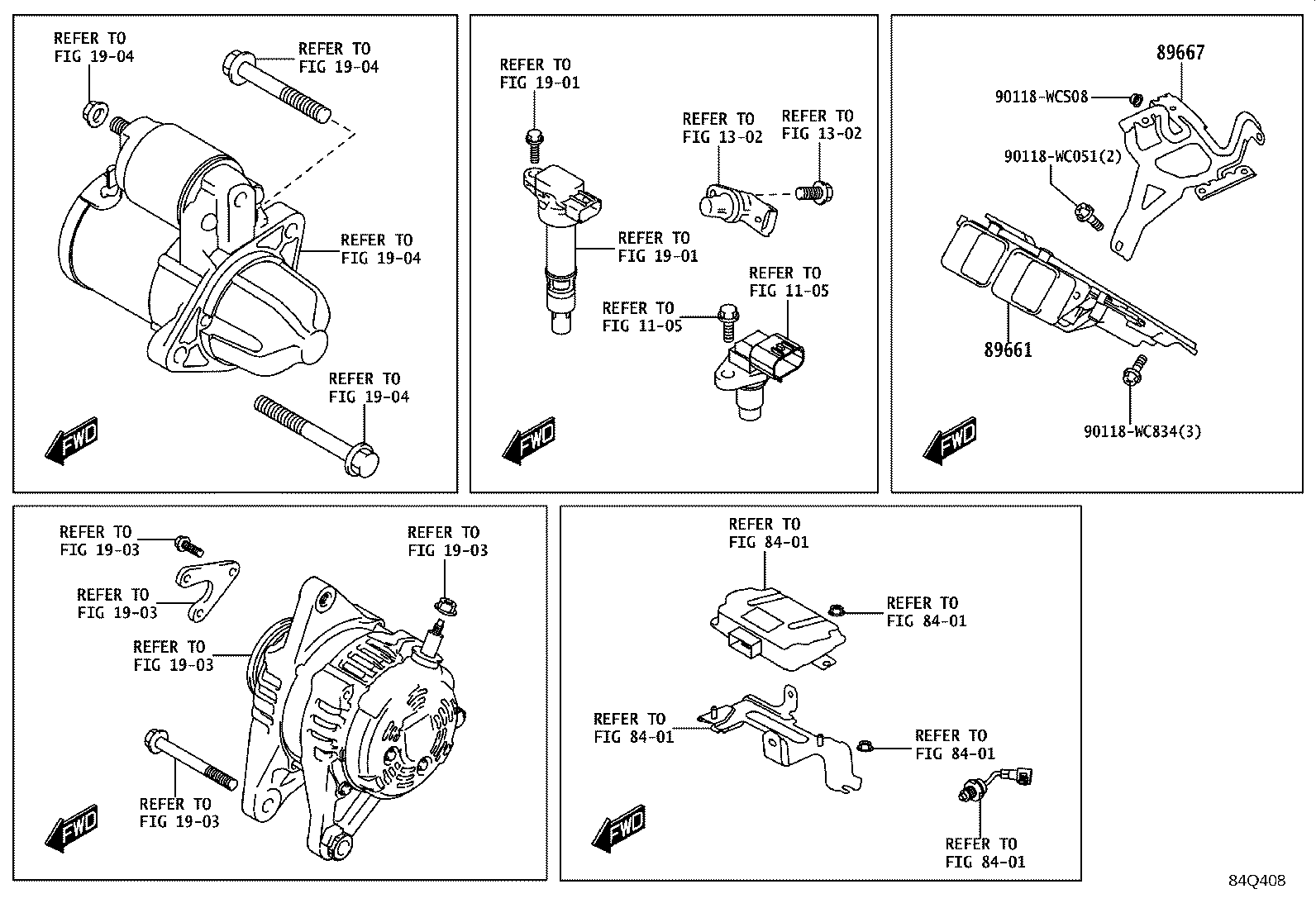 REFER TO
FIG 19-04

REFER TO
FIG 19-04

REFER TO
FIG 19-04

REFER TO
FIG 19-04

FWD

REFER TO
FIG 19-01

REFER TO
FIG 13-02

REFER TO
FIG 13-02

REFER TO
FIG 19-01

REFER TO
FIG 11-05

REFER TO
FIG 11-05

FWD

89667

90118-WCS08

90118-WC051(2)

89661

90118-WC834(3)

FWD

REFER TO
FIG 19-03

REFER TO
FIG 19-03

REFER TO
FIG 19-03

REFER TO
FIG 19-03

REFER TO
FIG 19-03

FWD

REFER TO
FIG 84-01

REFER TO
FIG 84-01

REFER TO
FIG 84-01

REFER TO
FIG 84-01

REFER TO
FIG 84-01

FWD

84Q408