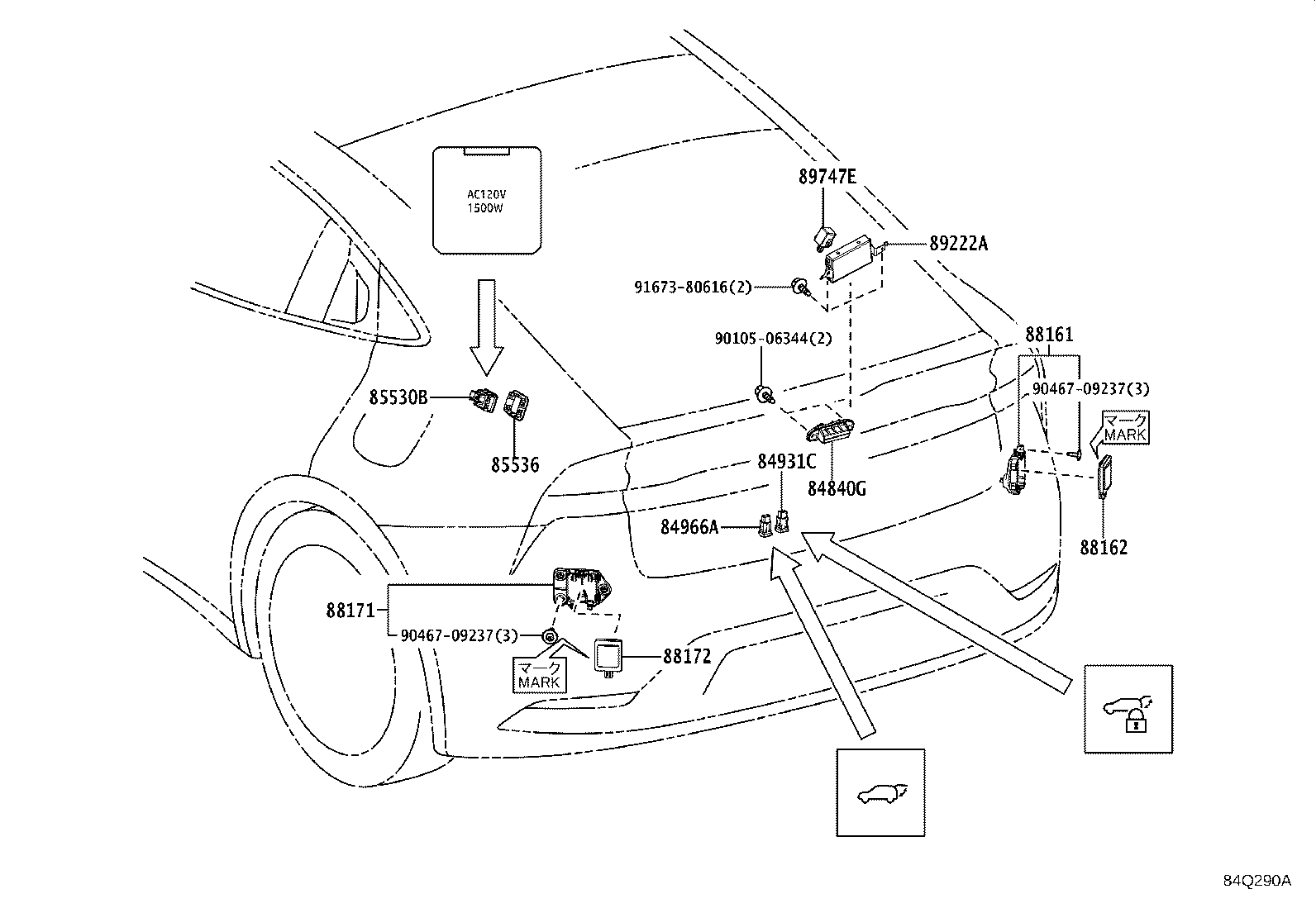 AC120V
1500W

89747E
89222A
91673-80616(2)
90105-06344(2)
88161
90467-09237(3)
マーク
MARK
85530B
85536
84931C
84840G
84966A
88162
88171
90467-09237(3)
マーク
MARK
88172

84Q290A