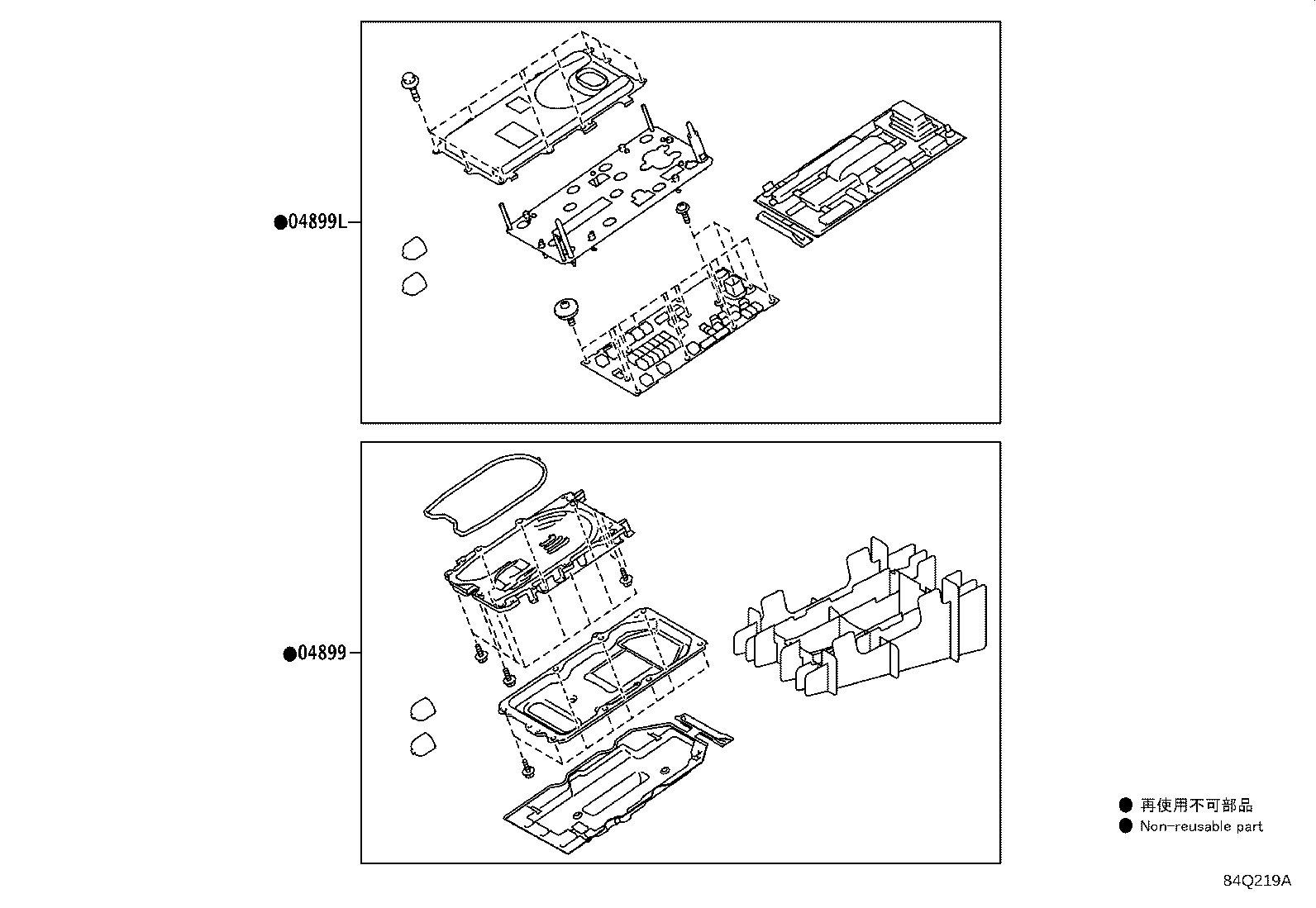 ●04899L

●04899

● 再使用不可部品
● Non-reusable part

84Q219A