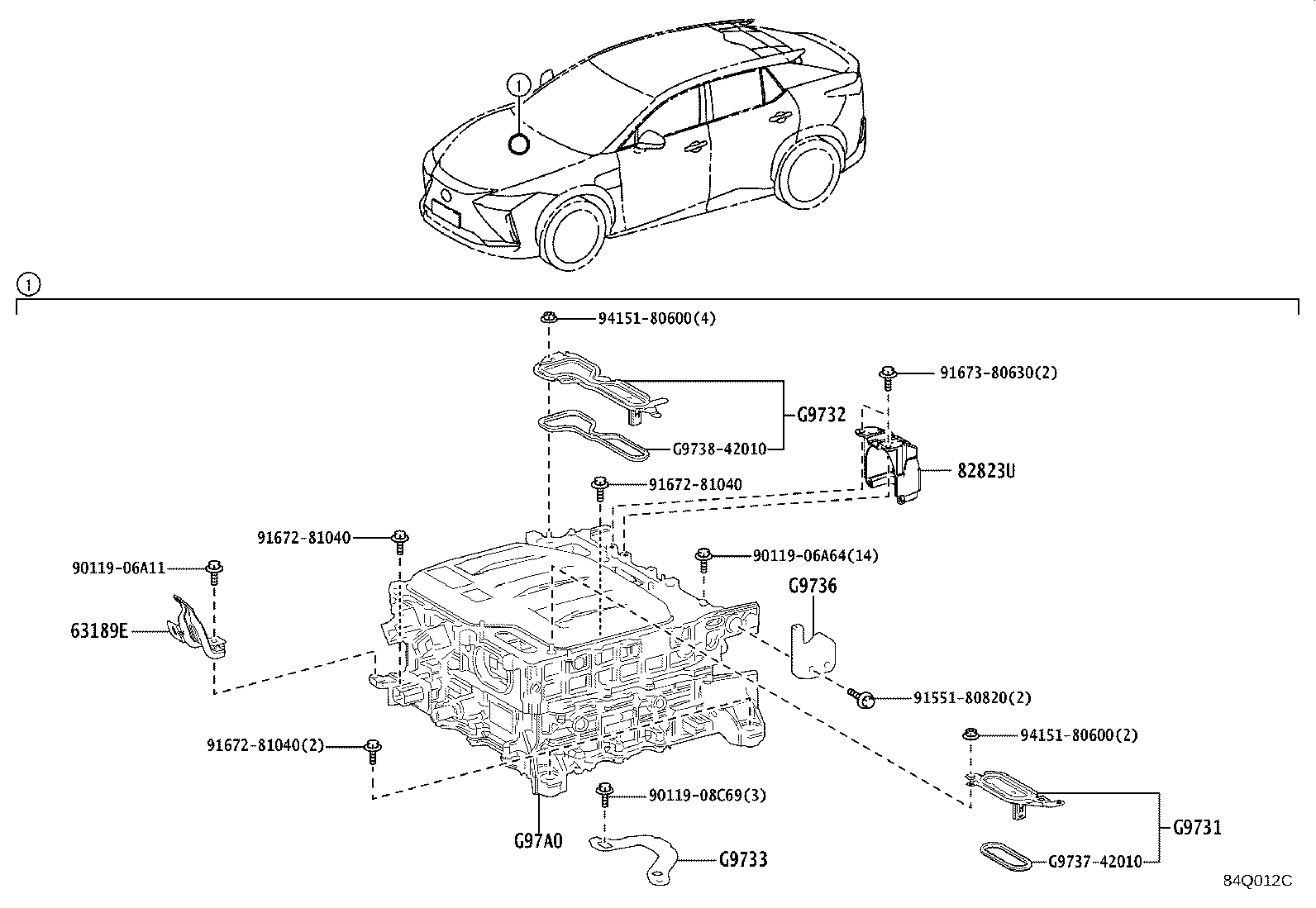 1

1

94151-80600(4)

91673-80630(2)

G9732

G9738-42010

82823U

91672-81040

91672-81040

90119-06A64(14)

90119-06A11

G9736

63189E

91551-80820(2)

94151-80600(2)

91672-81040(2)

90119-08C69(3)

G9731

G97A0

G9733

G9737-42010

84Q012C