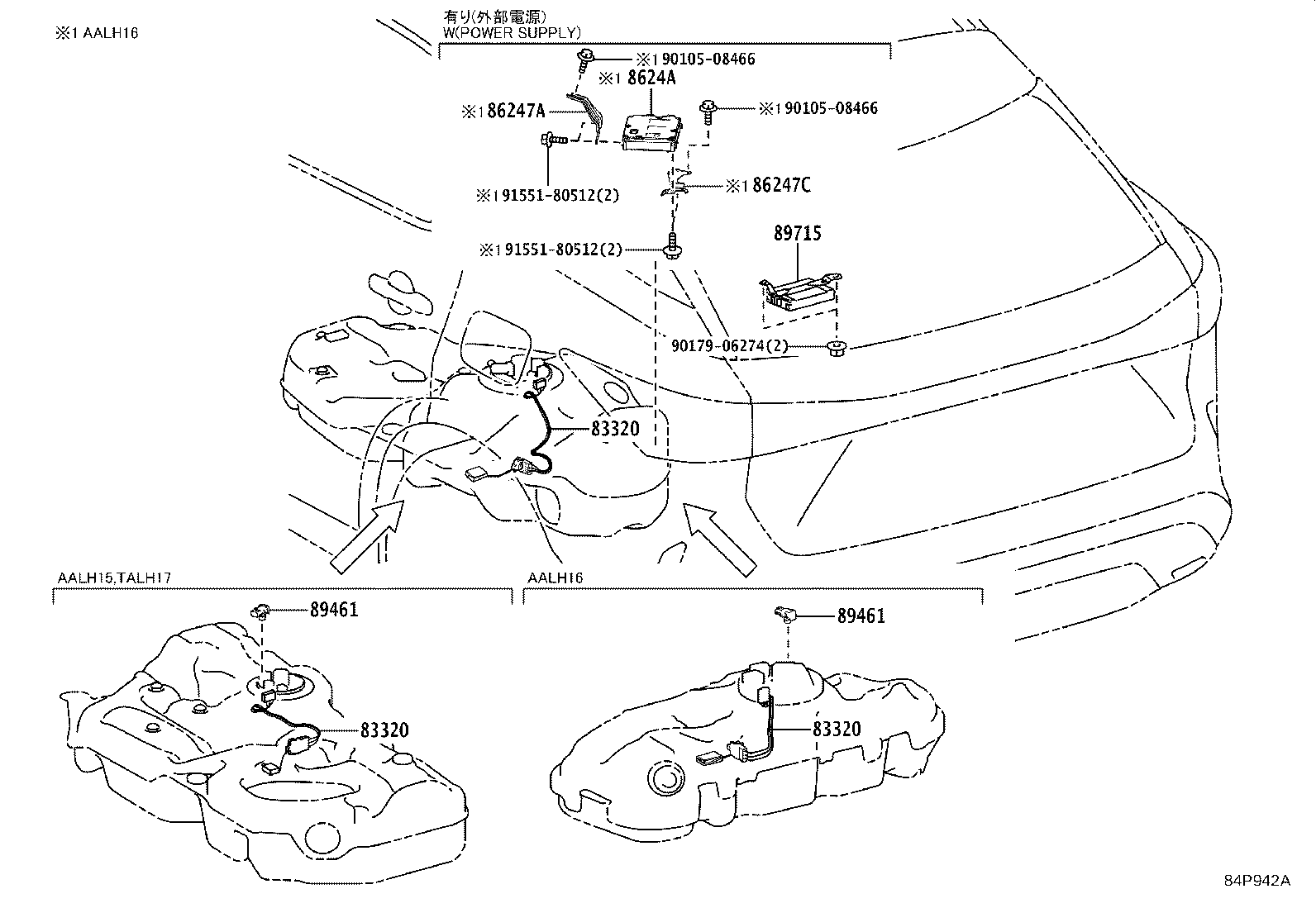 ※1 AALH16

有り(外部電源)
W(POWER SUPPLY)

※1 90105-08466
※1 8624A
※1 86247A
※1 90105-08466
※1 91551-80512(2)
※1 86247C
※1 91551-80512(2)
89715
90179-06274(2)
83320

AALH15,TALH17
89461
83320

AALH16
89461
83320

84P942A